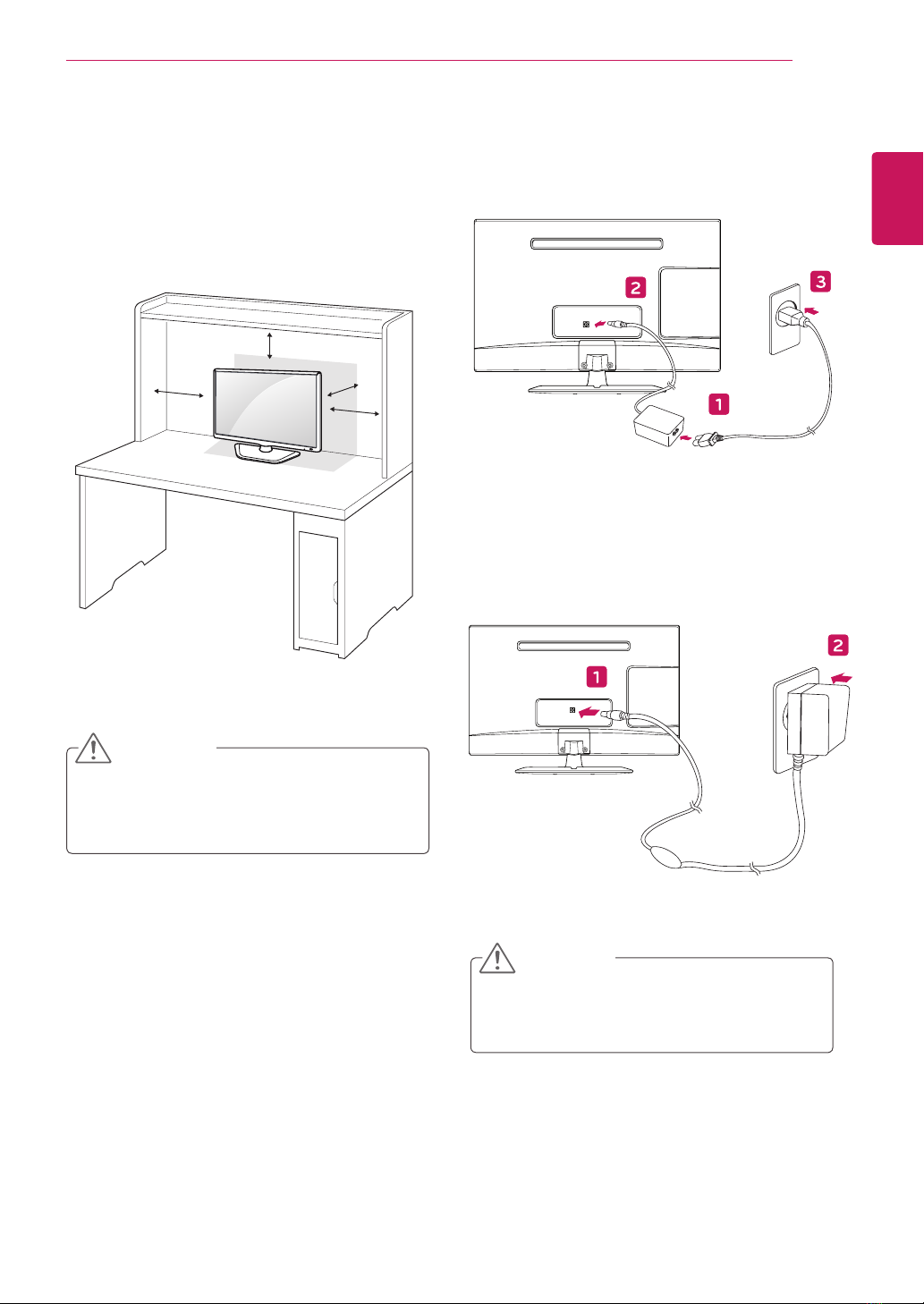 2

3

1

1

2