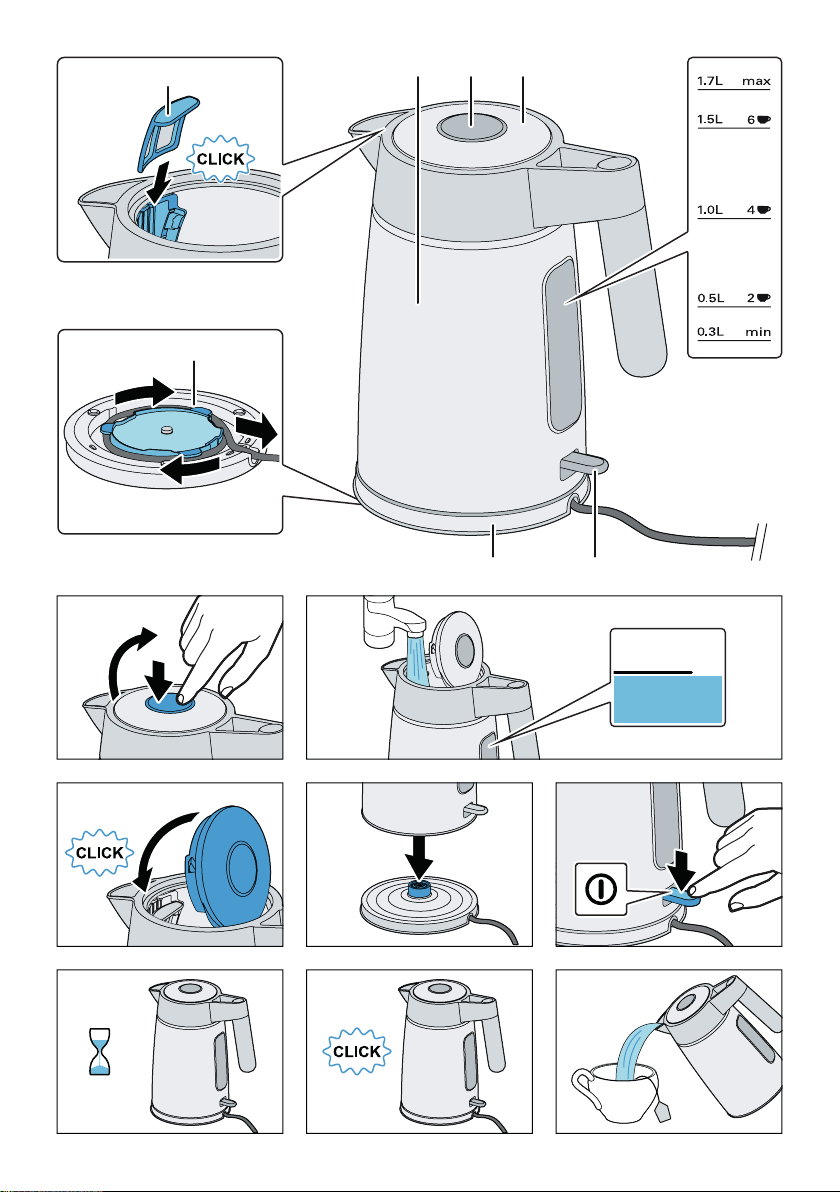 CLICK

1.7L max
1.5L 6
1.0L 4
0.5L 2
0.3L min

CLICK

CLICK