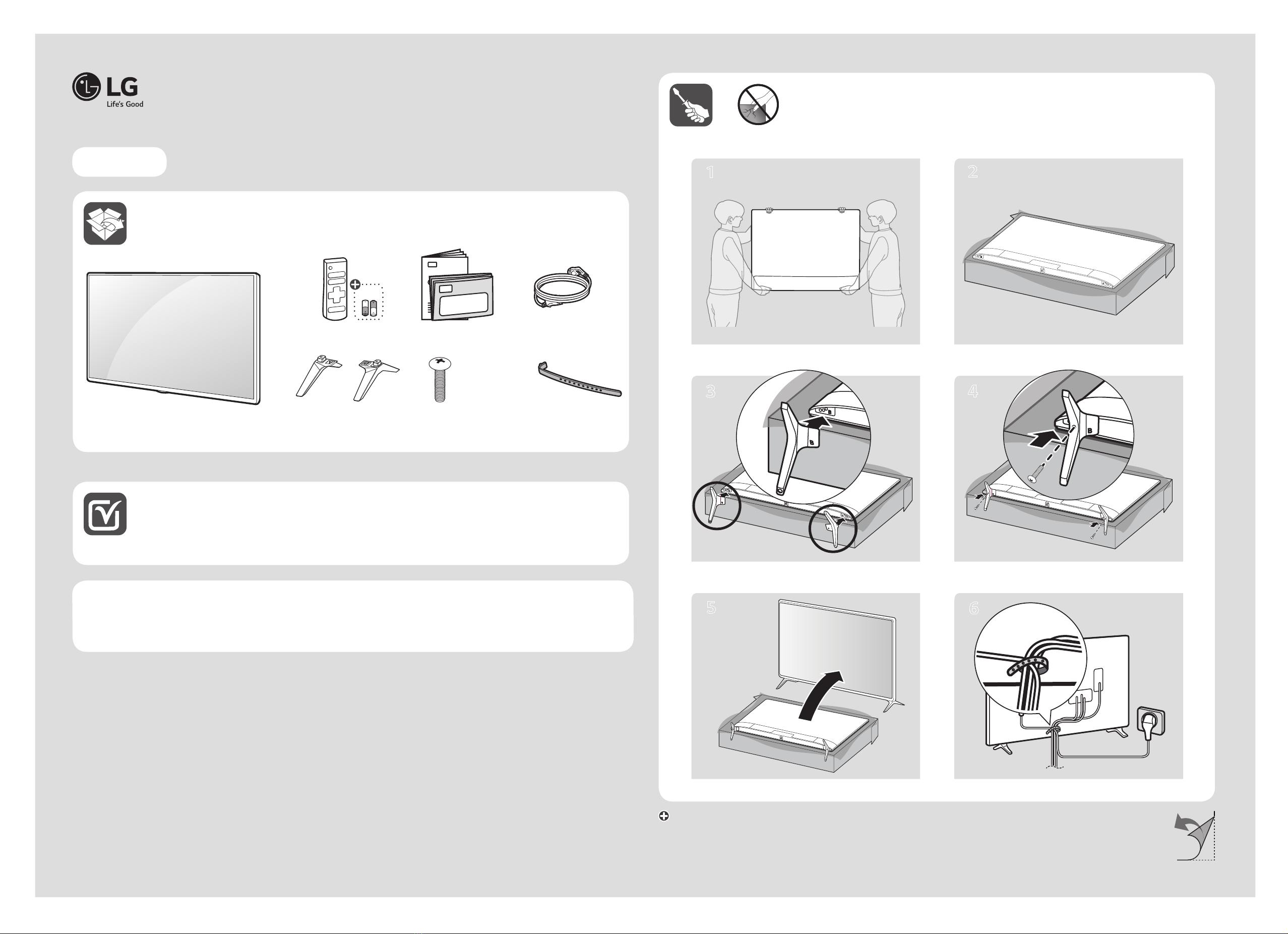 LG
Life's Good

1

2

3

4

5

6