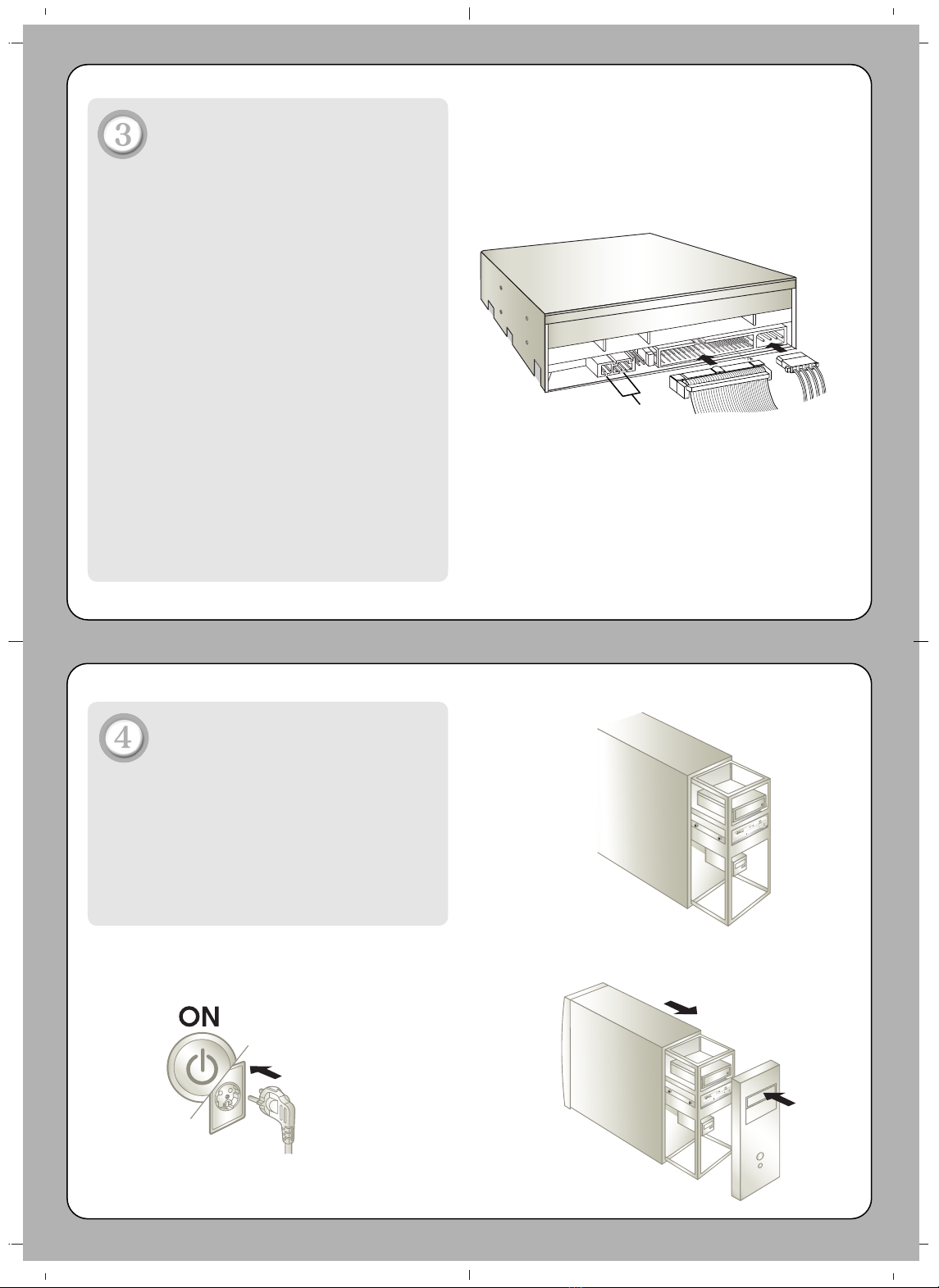 3

4

ON