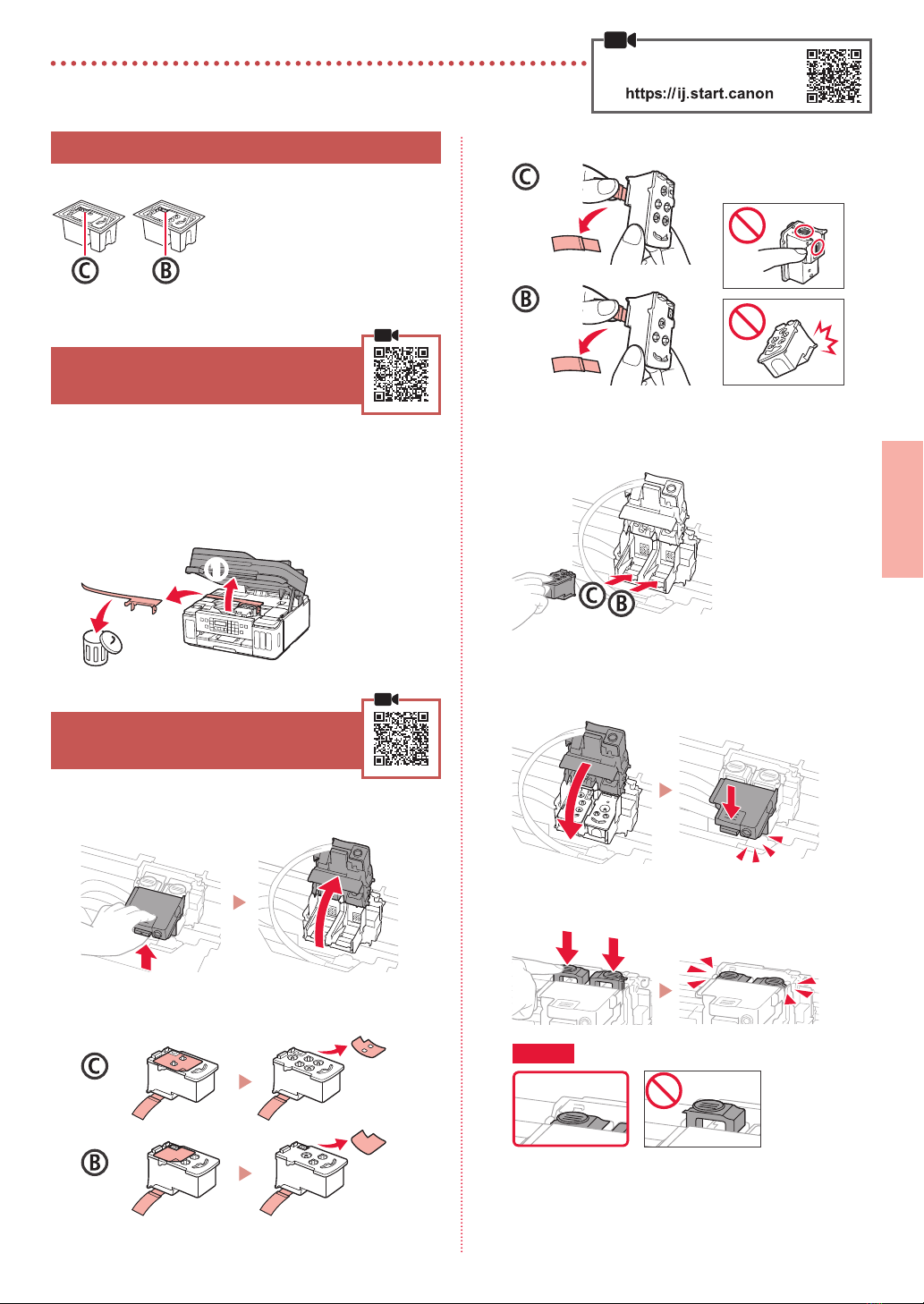 https://ij.start.canon

C B

C

B

C B

C

B