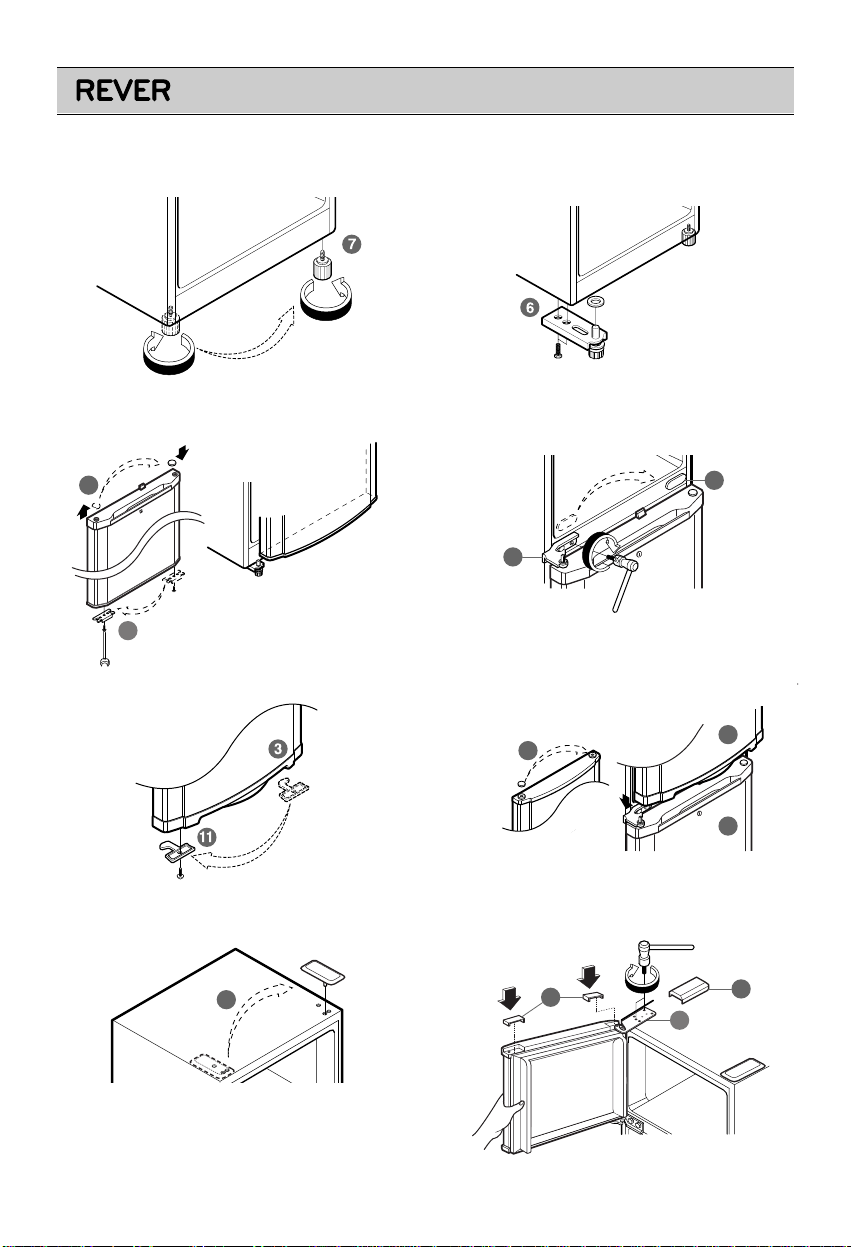 REVER

7

6

3

11