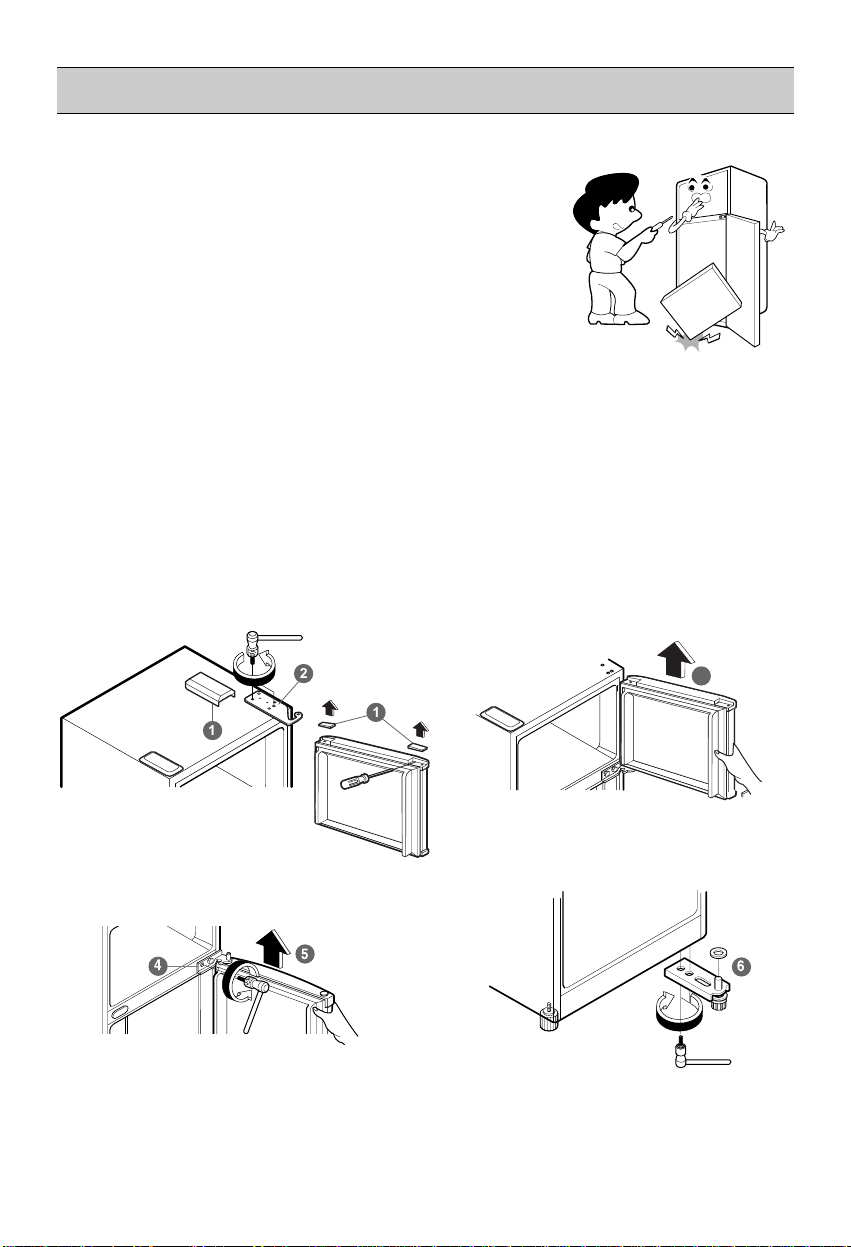 1

2

1

4

5

6