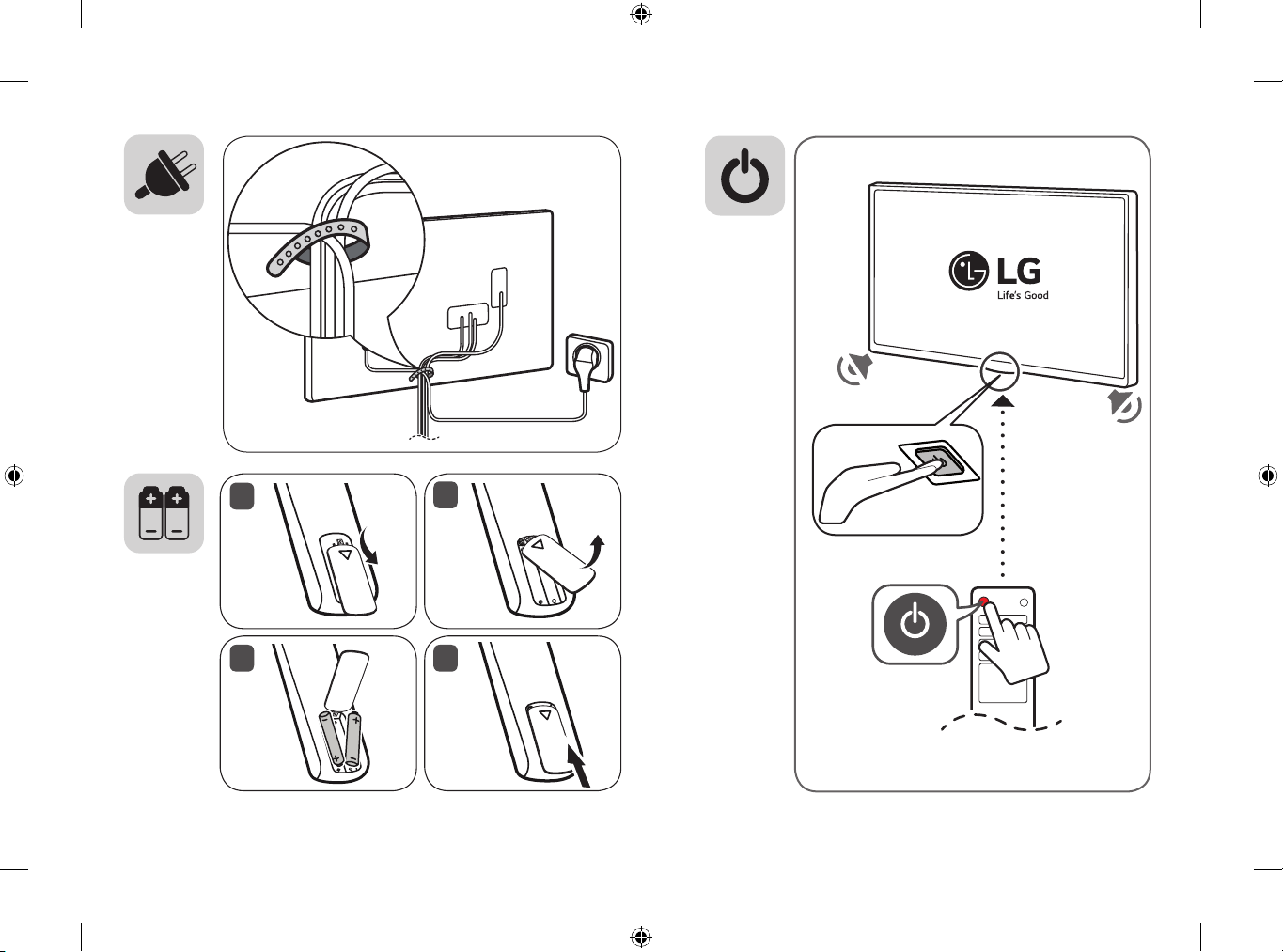 LG
Life's Good