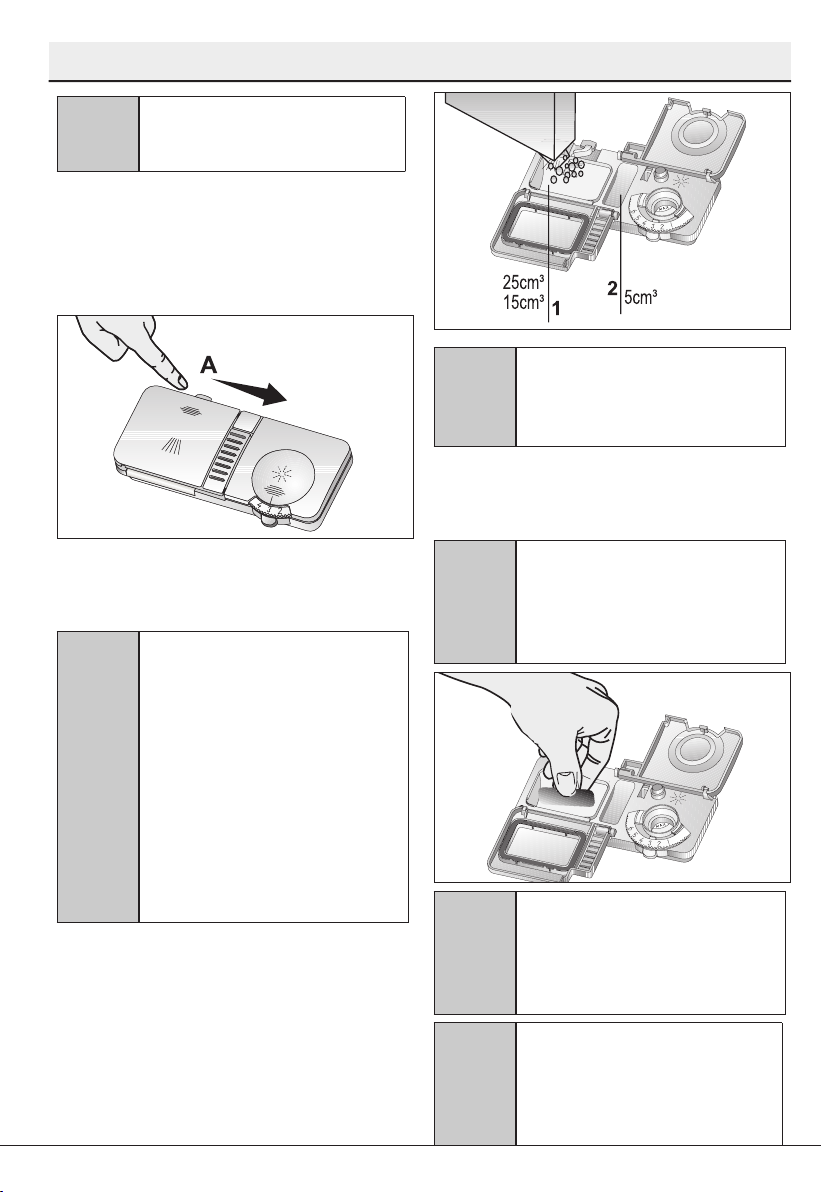 A

25cm³
15cm³
1
2
5cm³