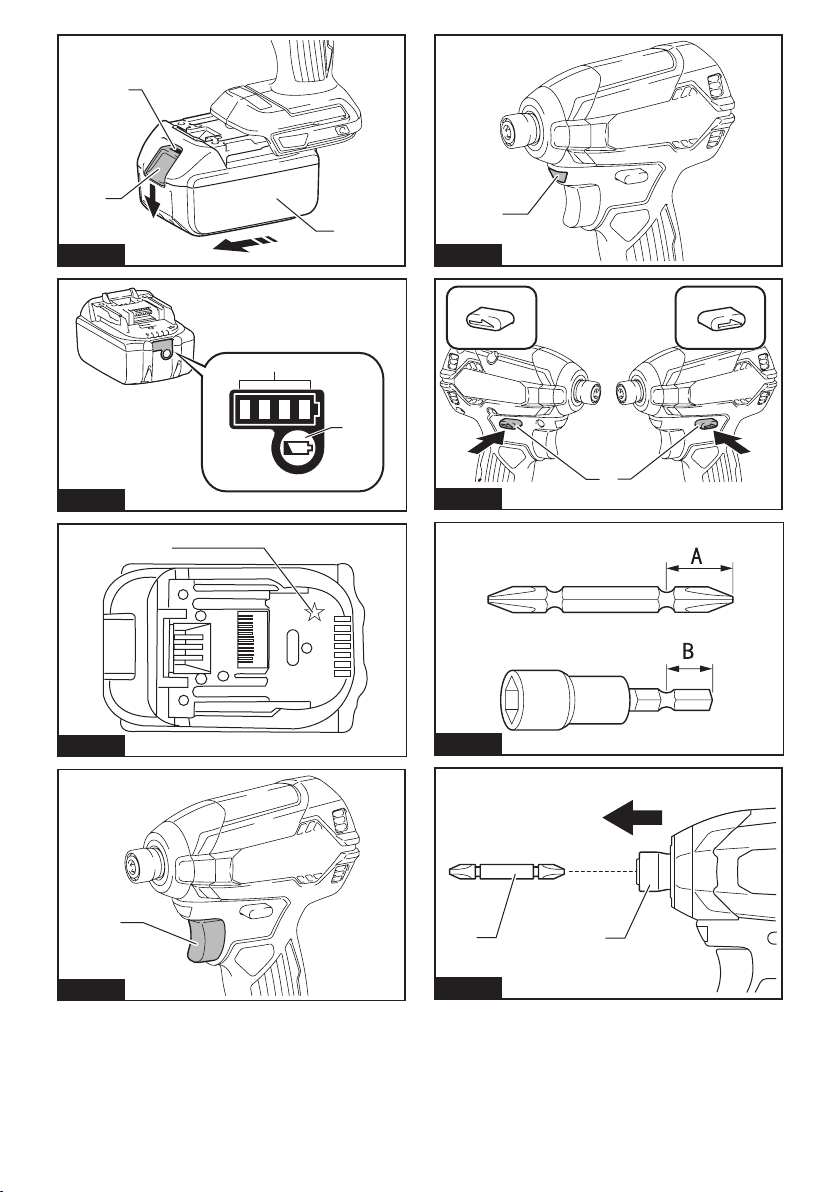 A

B