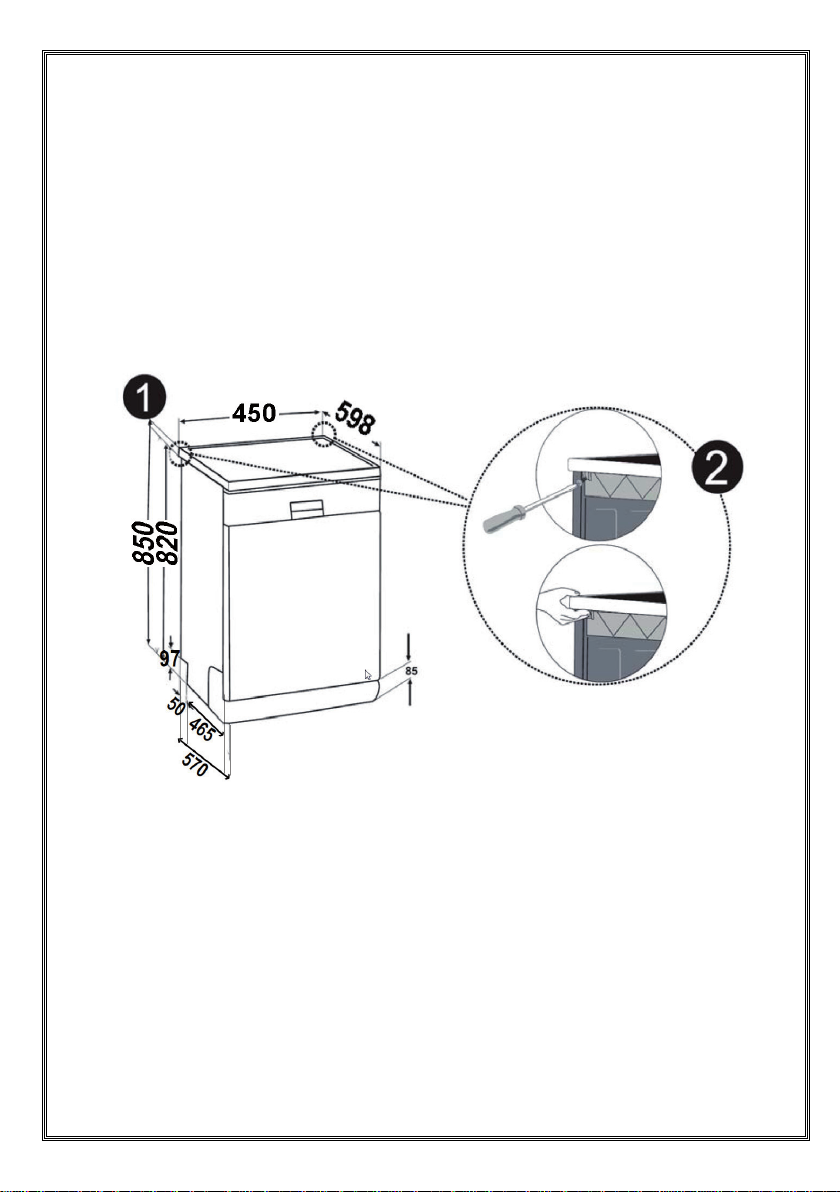 1
450
598
850
820
97
50
465
570
85
2