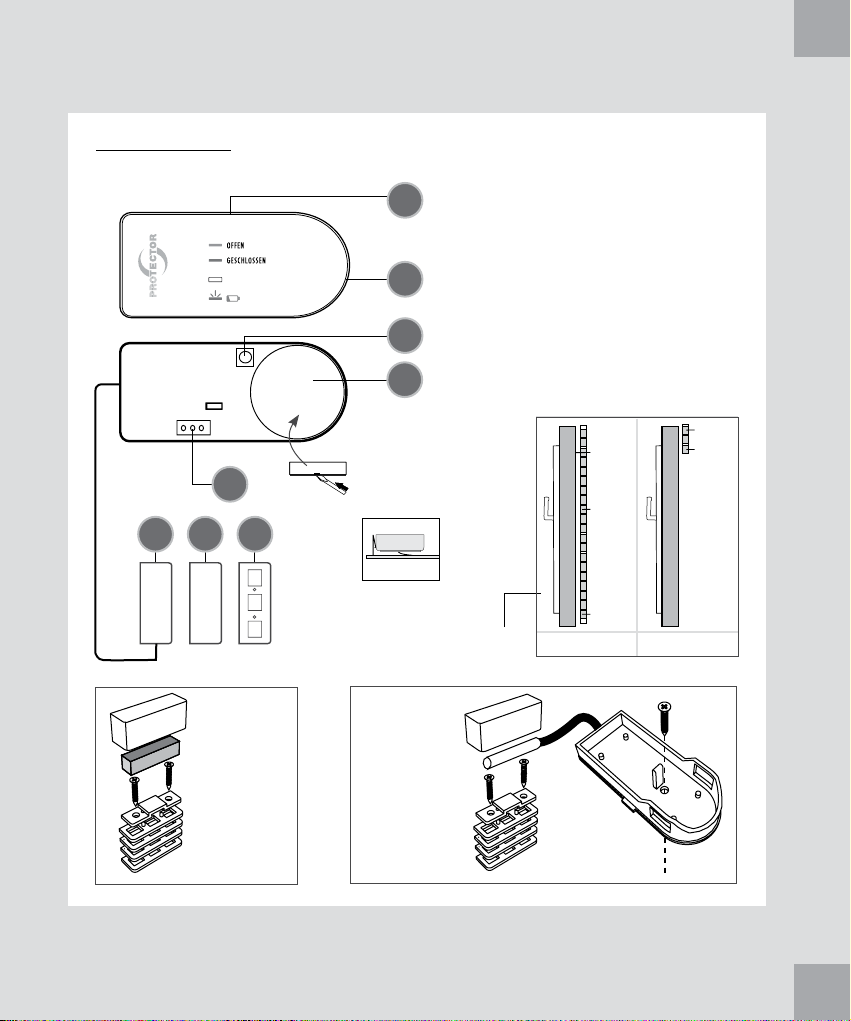 PROTECTOR

OFFEN

GESCHLOSSEN