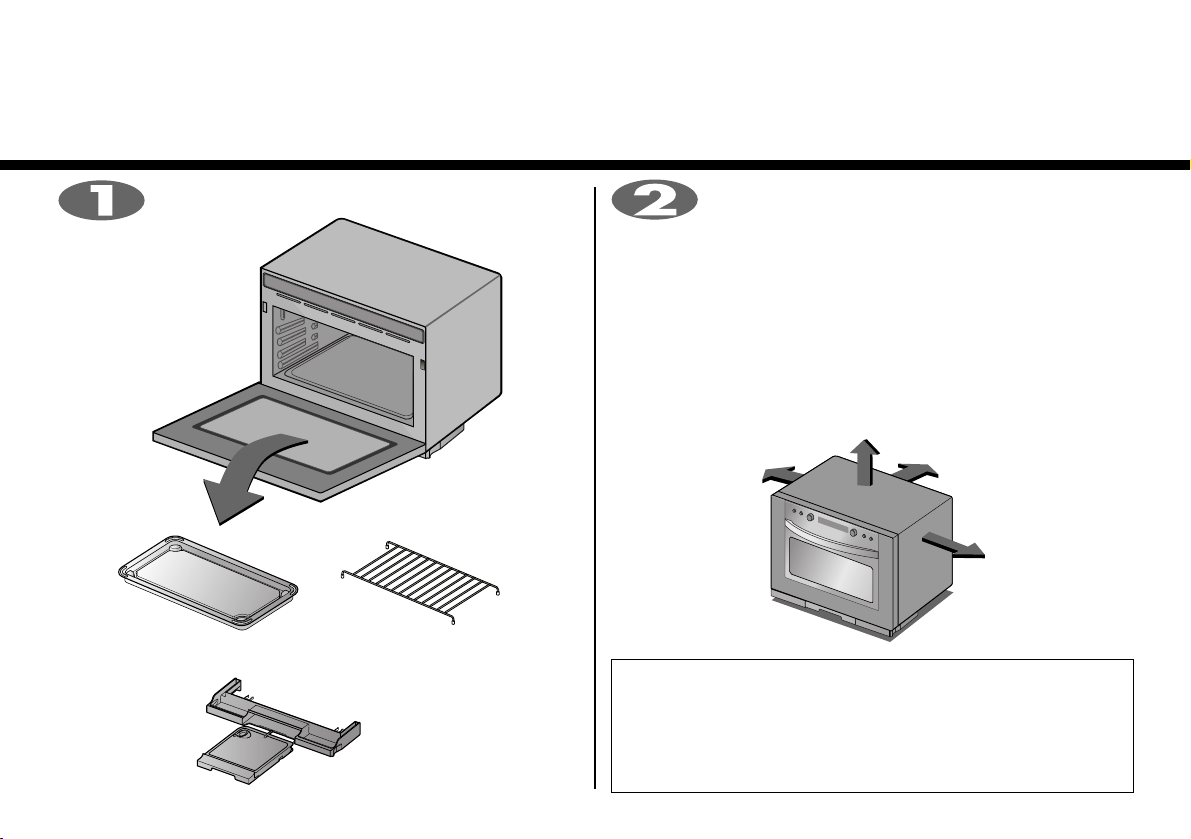 1

2