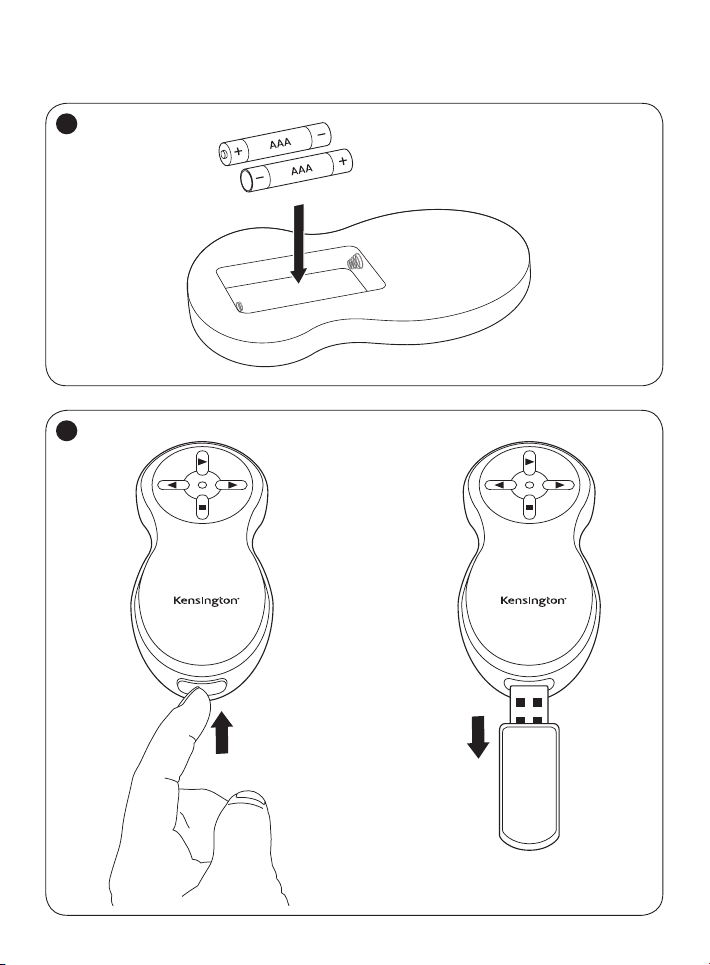 + AAA −

− AAA +

Kensington

Kensington