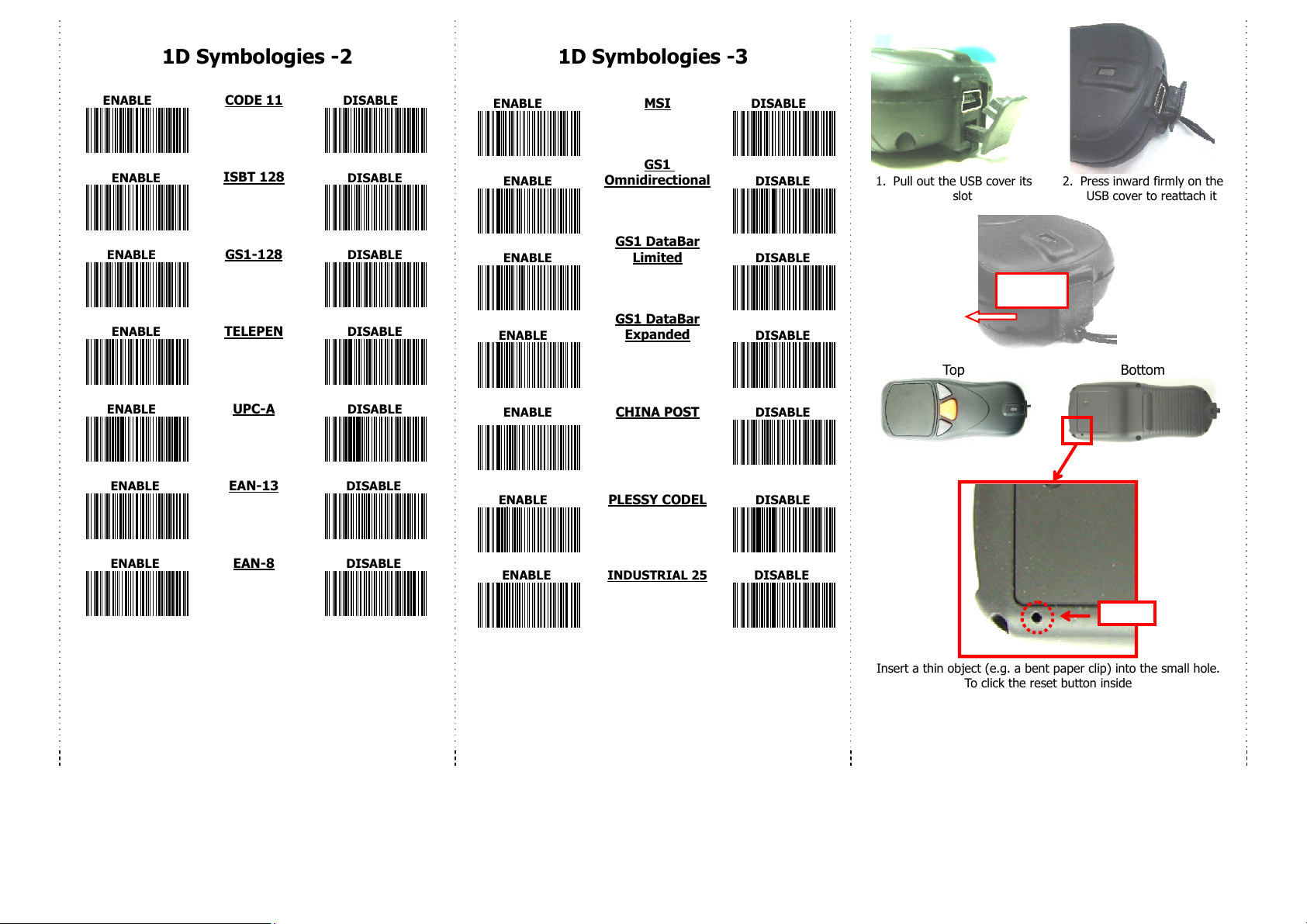 1D Symbologies -2

| ENABLE | CODE 11 | DISABLE |
|---|---|---|
| ENABLE | ISBT 128 | DISABLE |
| ENABLE | GS1-128 | DISABLE |
| ENABLE | TELEPEN | DISABLE |
| ENABLE | UPC-A | DISABLE |
| ENABLE | EAN-13 | DISABLE |
| ENABLE | EAN-8 | DISABLE |

1D Symbologies -3

| ENABLE | MSI | DISABLE |
|---|---|---|
| ENABLE | GS1 Omnidirectional | DISABLE |
| ENABLE | GS1 DataBar Limited | DISABLE |
| ENABLE | GS1 DataBar Expanded | DISABLE |
| ENABLE | CHINA POST | DISABLE |
| ENABLE | PLESSY CODEL | DISABLE |
| ENABLE | INDUSTRIAL 25 | DISABLE |

1. Pull out the USB cover its slot

2. Press inward firmly on the USB cover to reattach it

Top

Bottom

Insert a thin object (e.g. a bent paper clip) into the small hole. To click the reset button inside