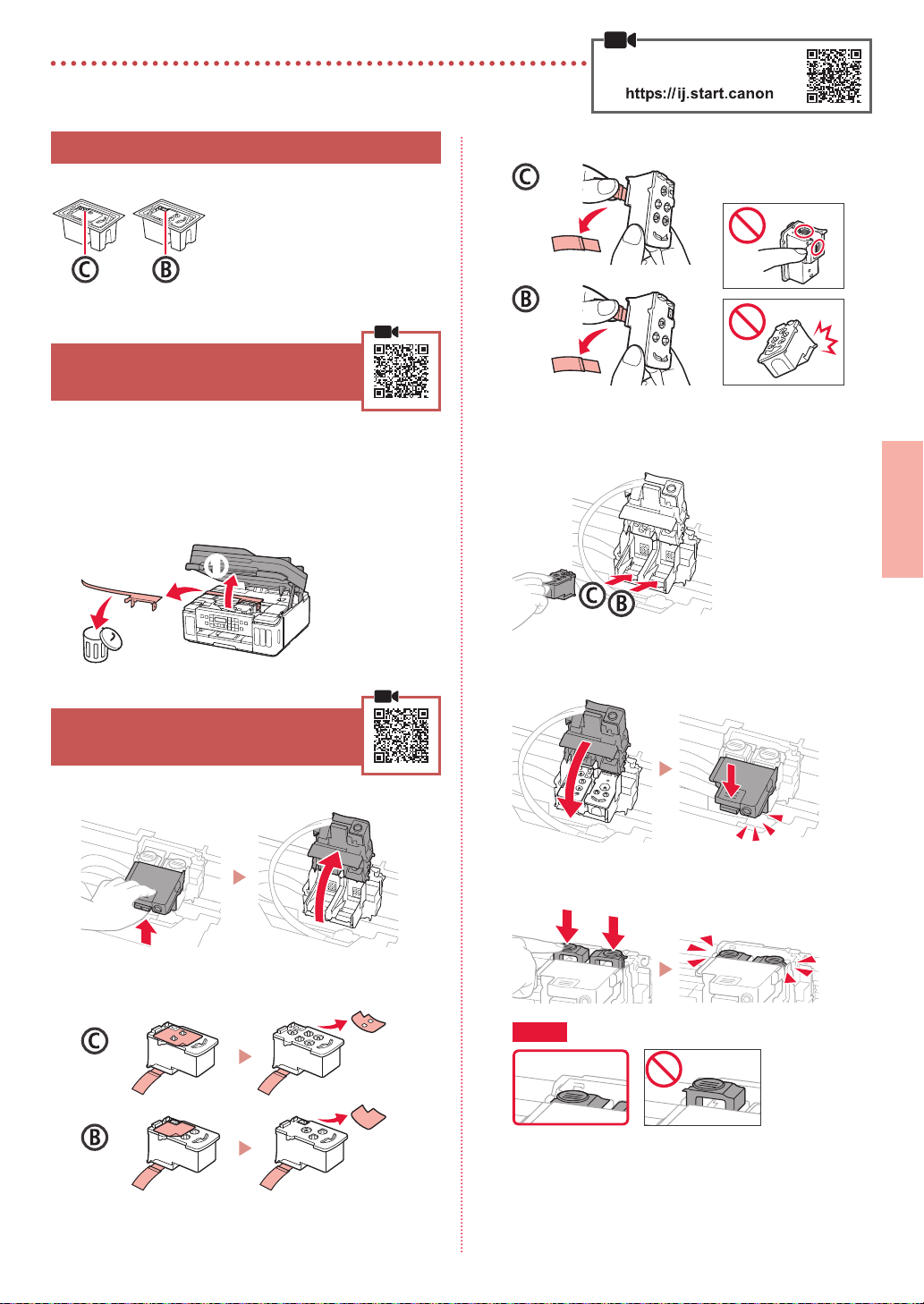 https://ij.start.canon

Ⓒ Ⓑ

Ⓒ

Ⓑ

Ⓒ Ⓑ

Ⓒ

Ⓑ