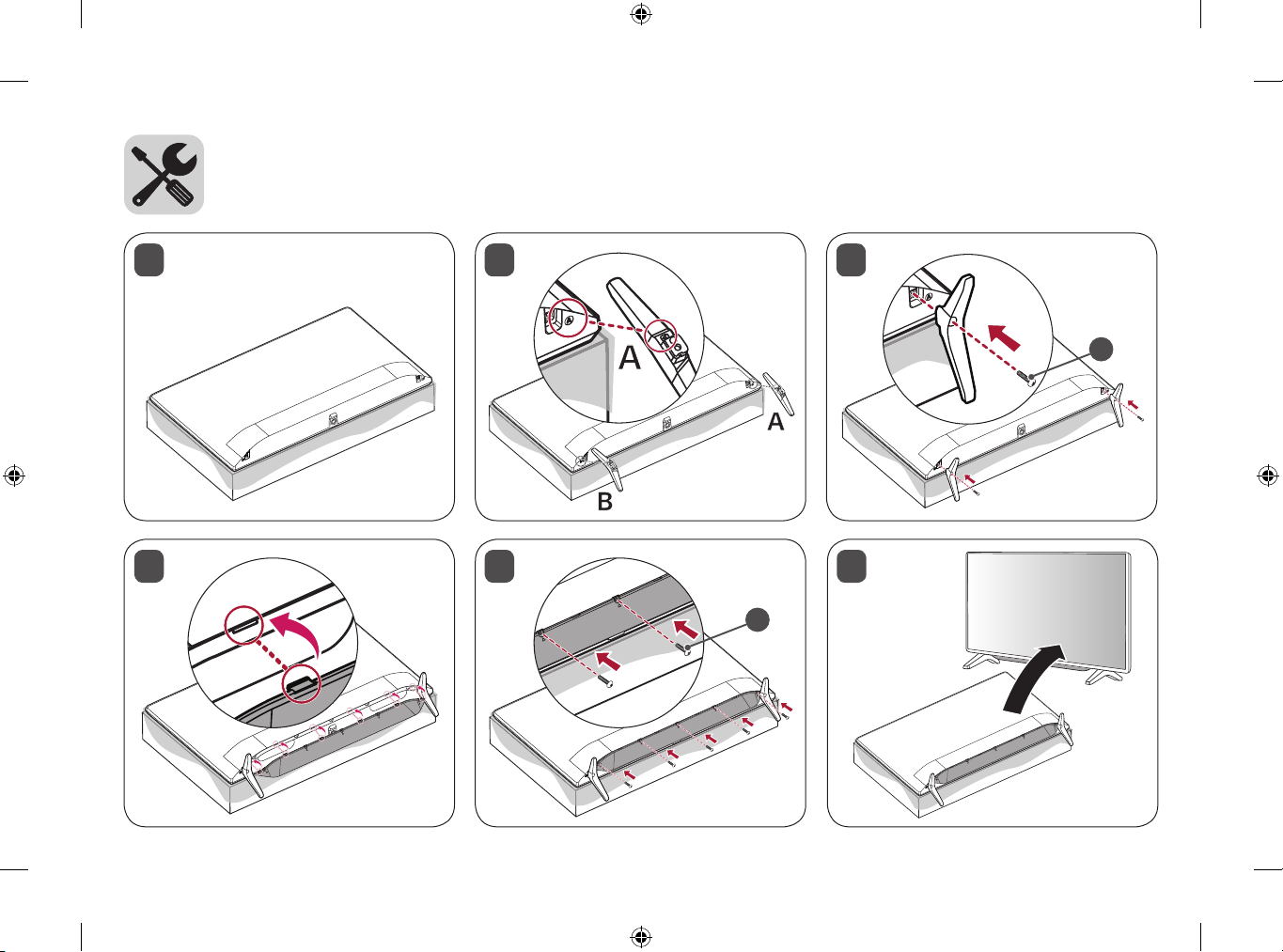 A
A
B