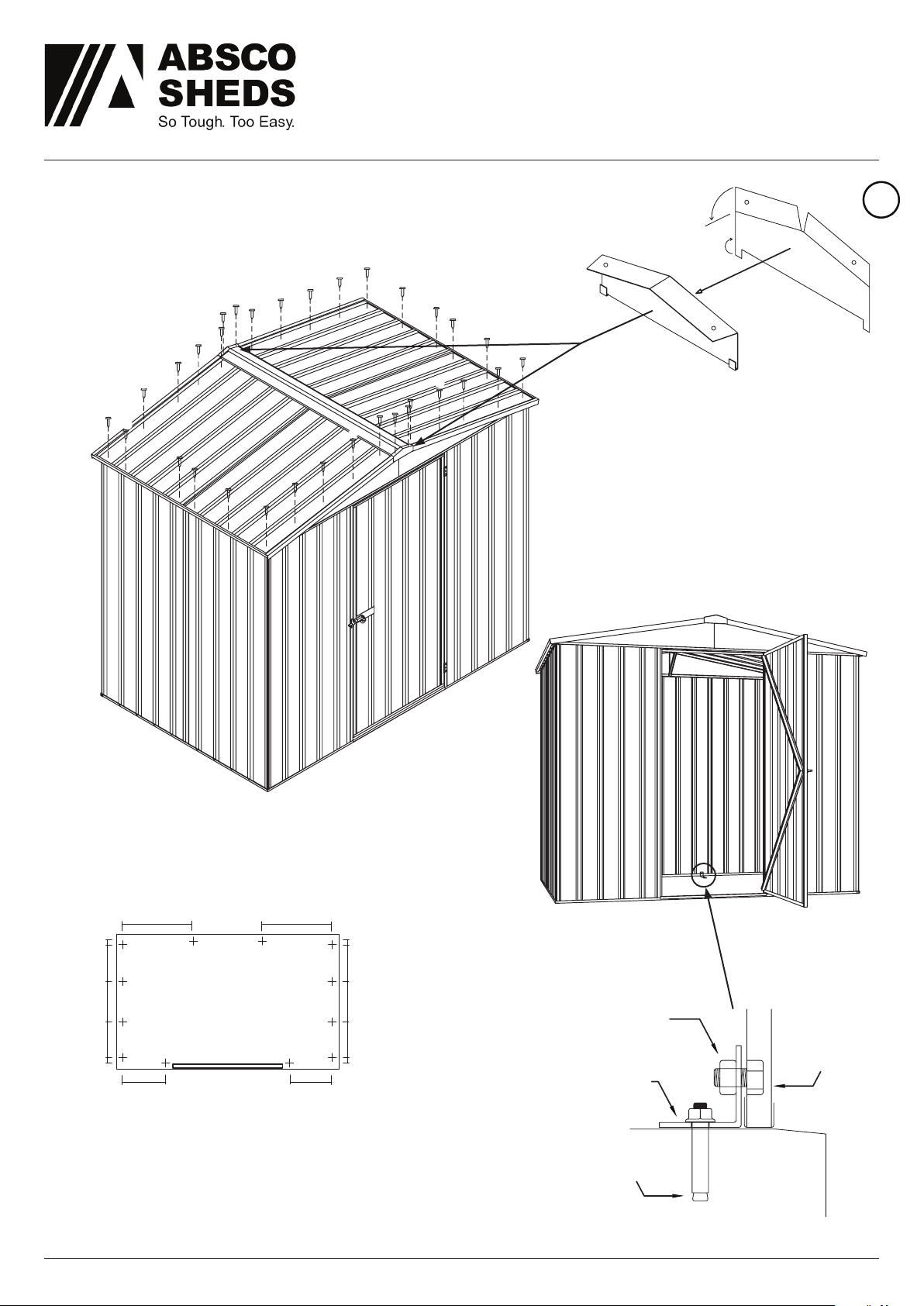 ABSCO
SHEDS
So Tough. Too Easy.