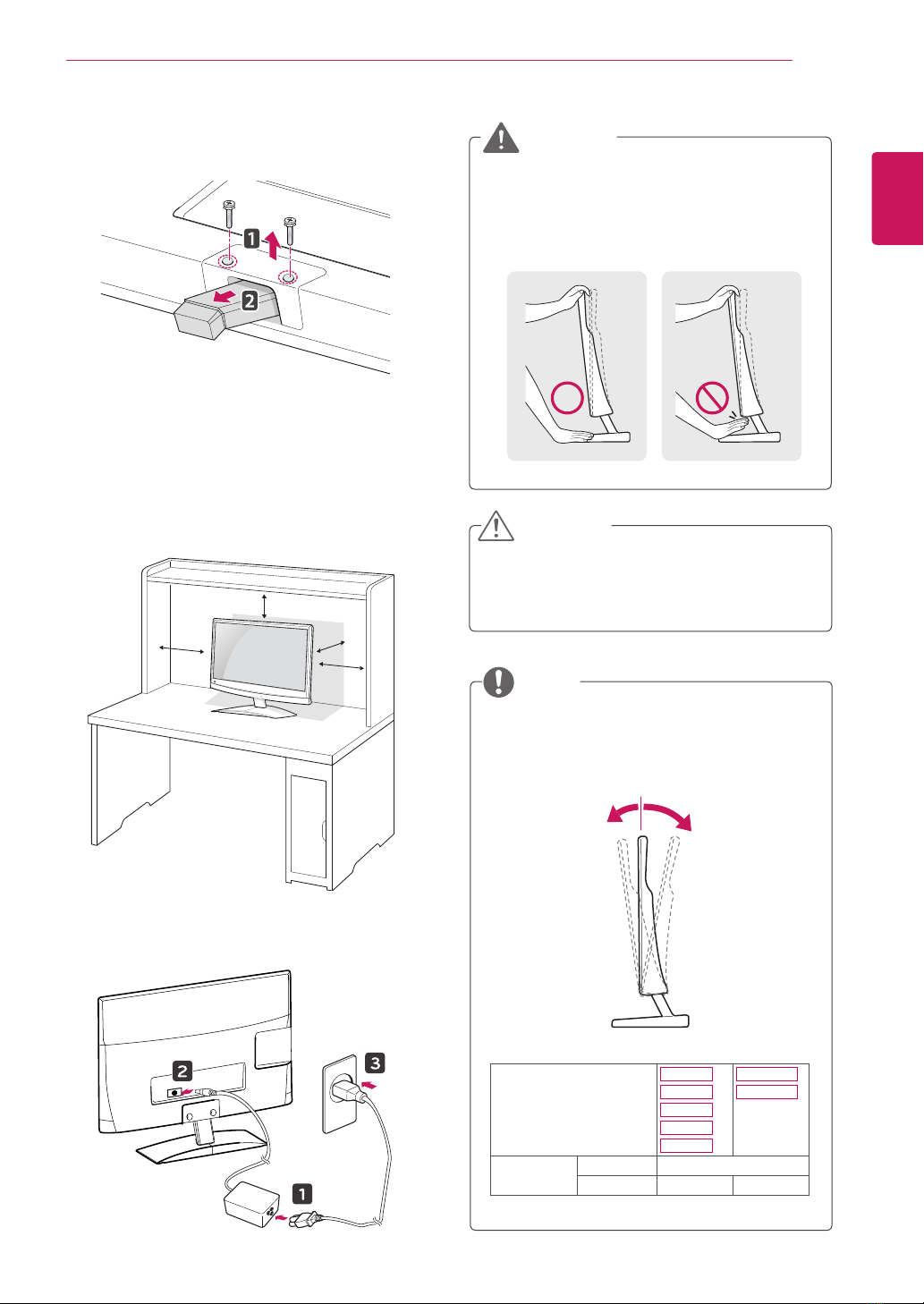 1

2

2

3

1