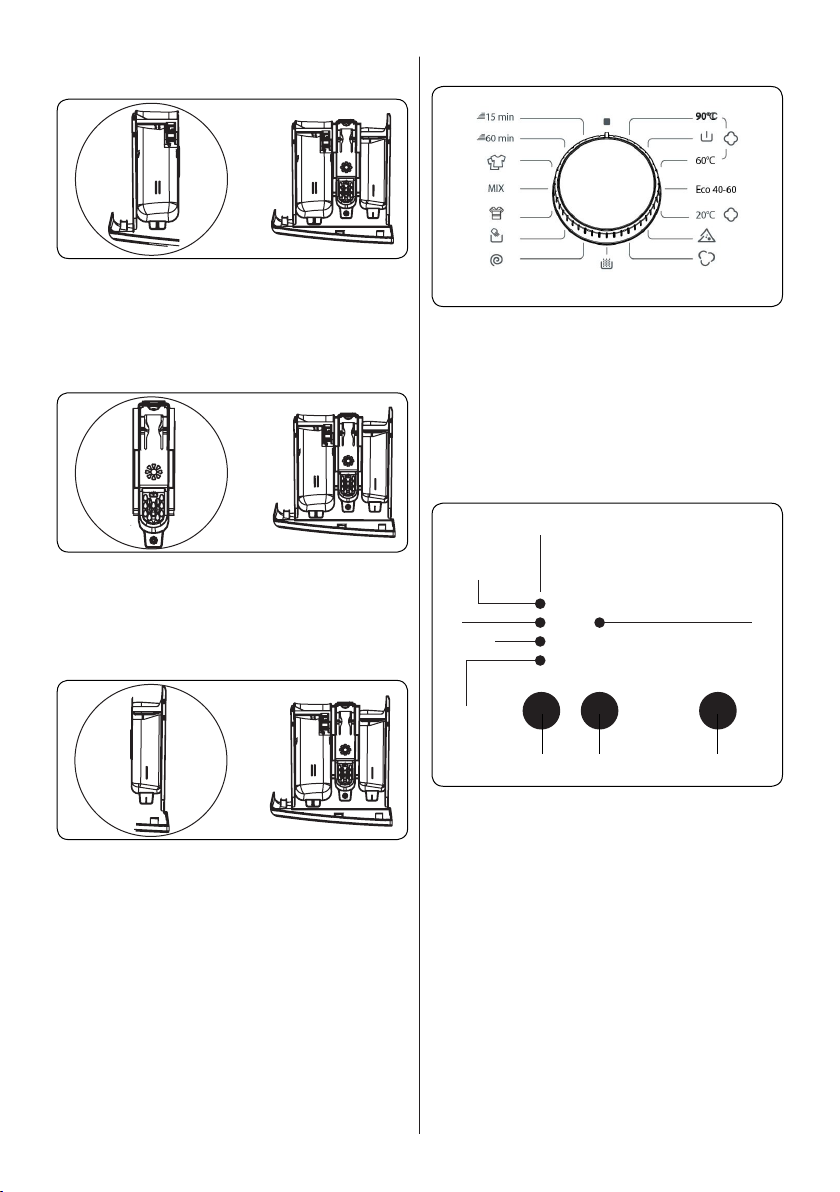 15 min
60 min
MIX
90°C
60°C
Eco 40-60
20°C