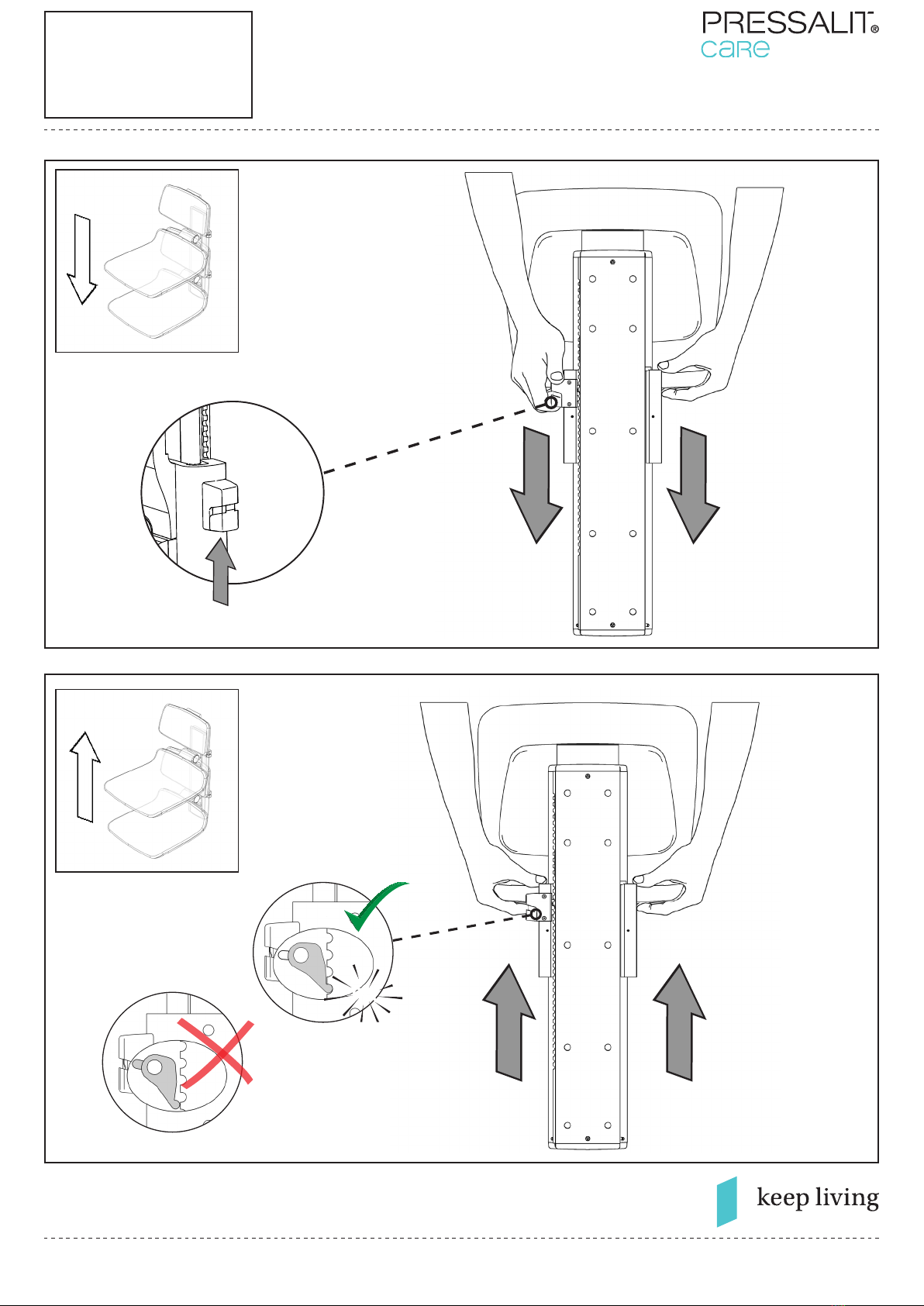 PRESSALIT®
care

keep living