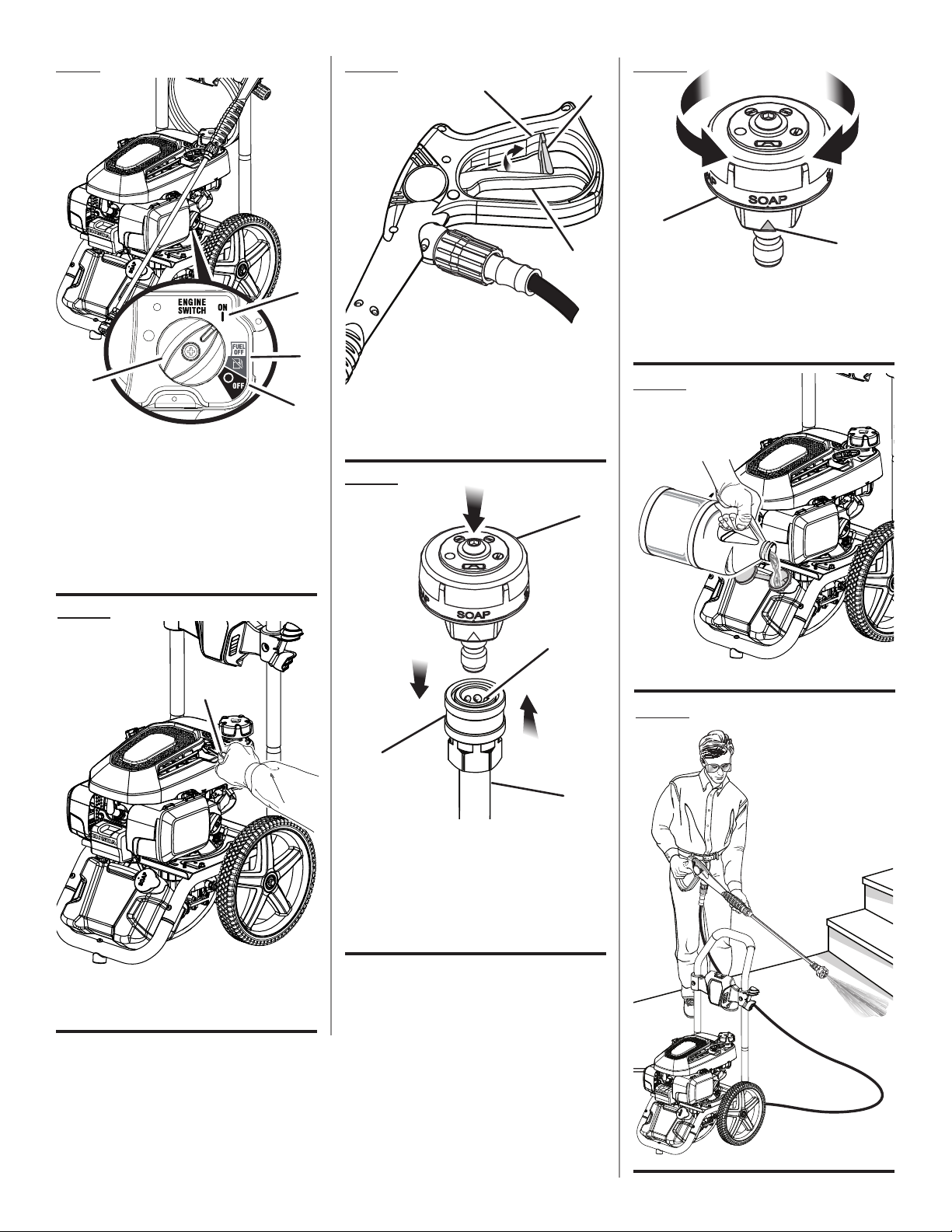 ENGINE SWITCH

ON

FUEL OFF

OFF

SOAP

SOAP