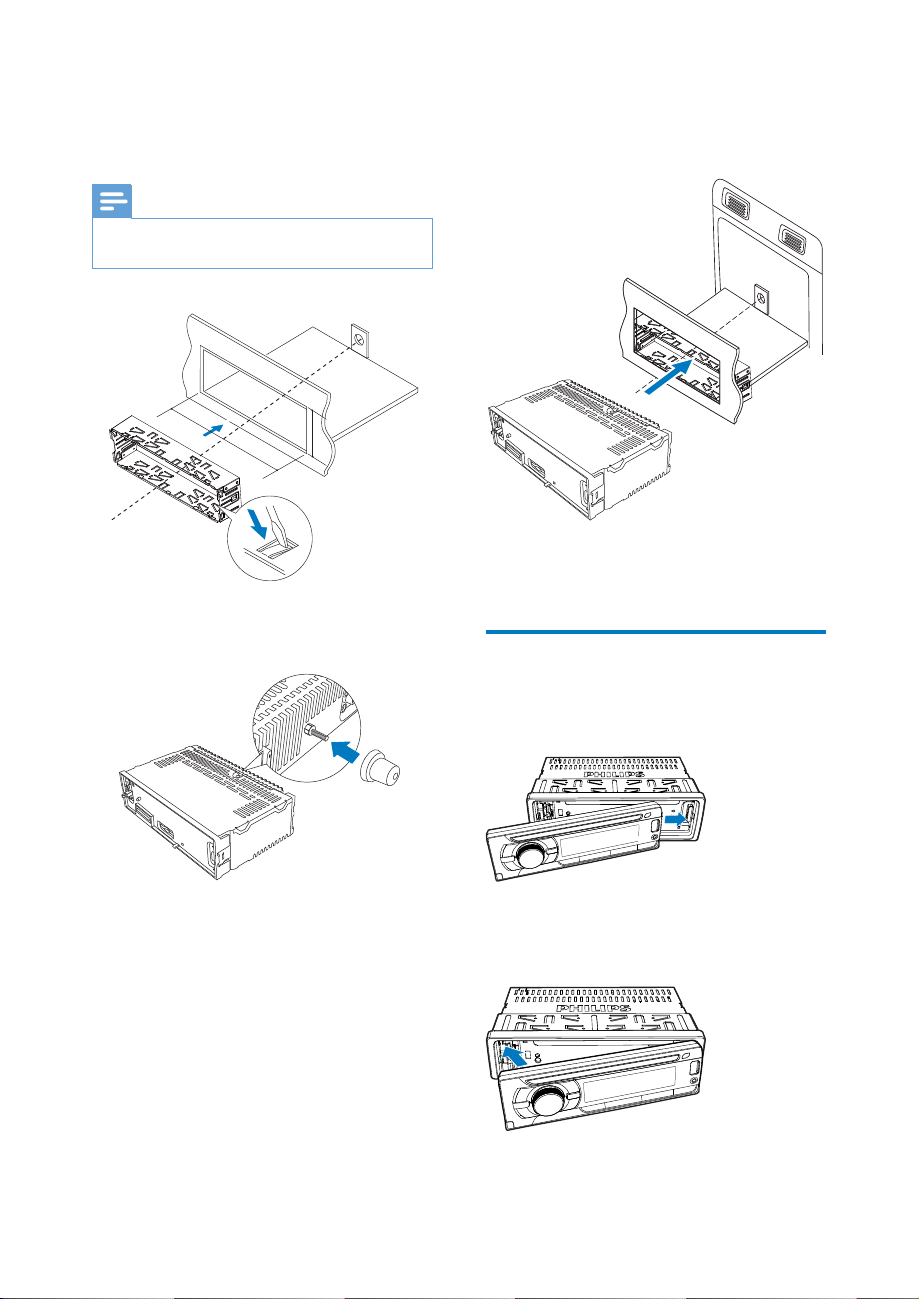 PHILIPS

PHILIPS