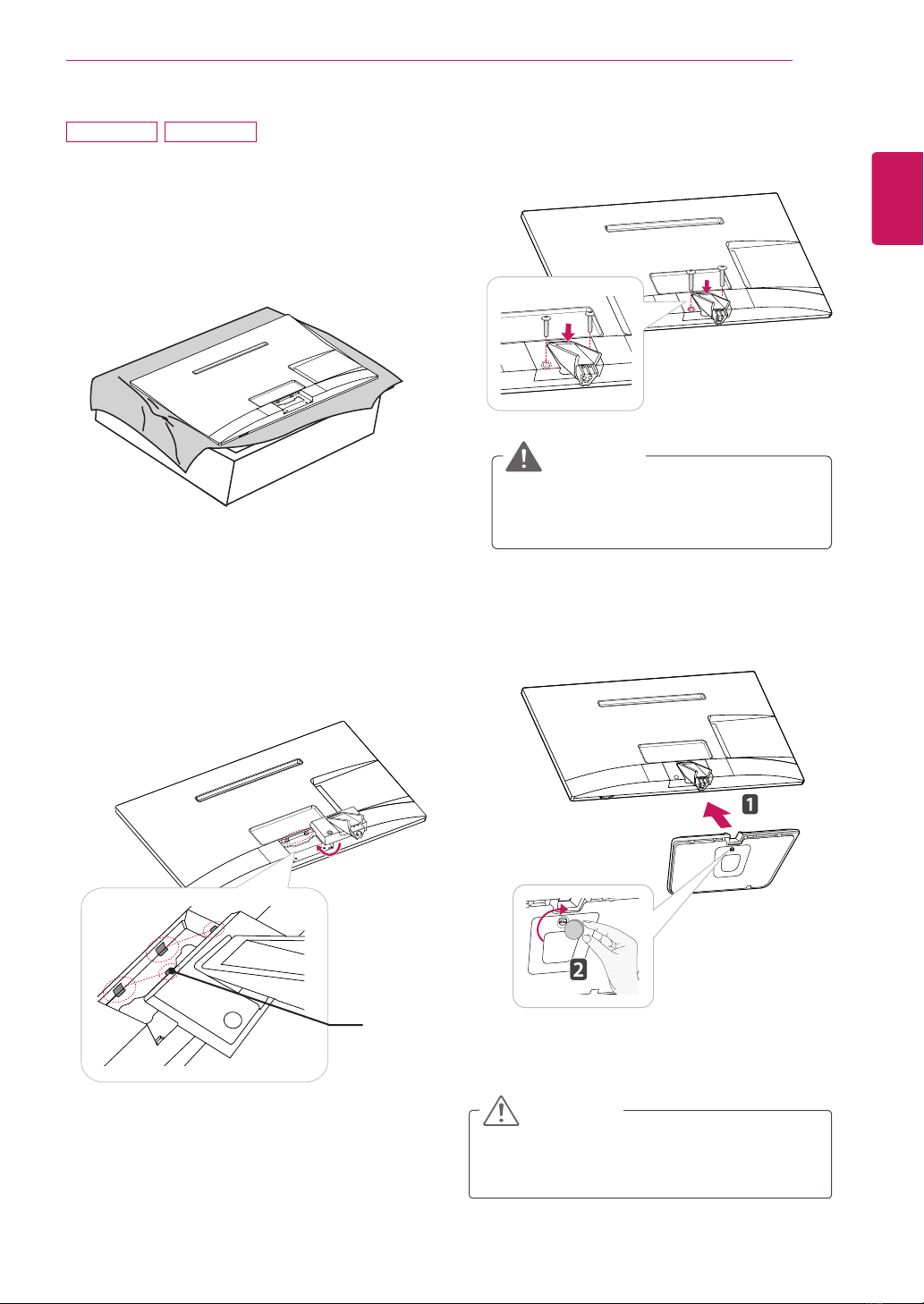 1

2