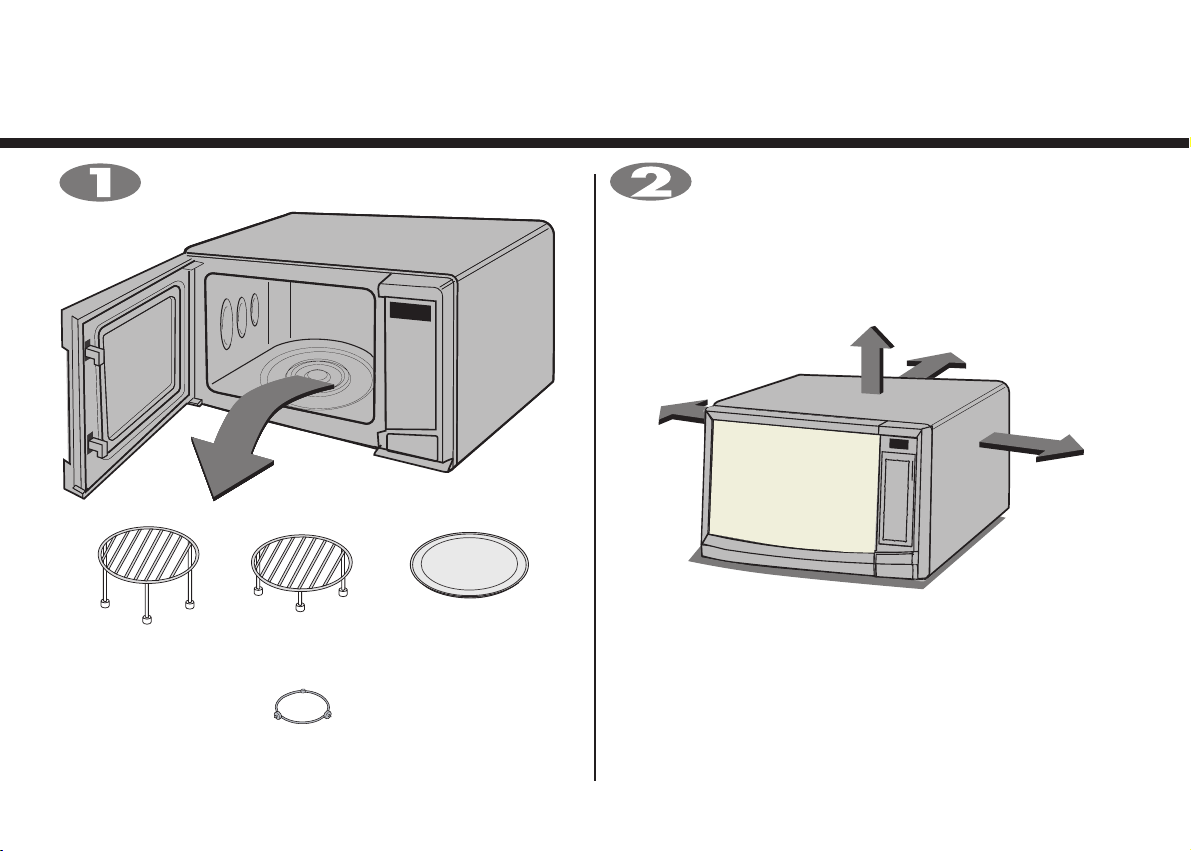 1

2