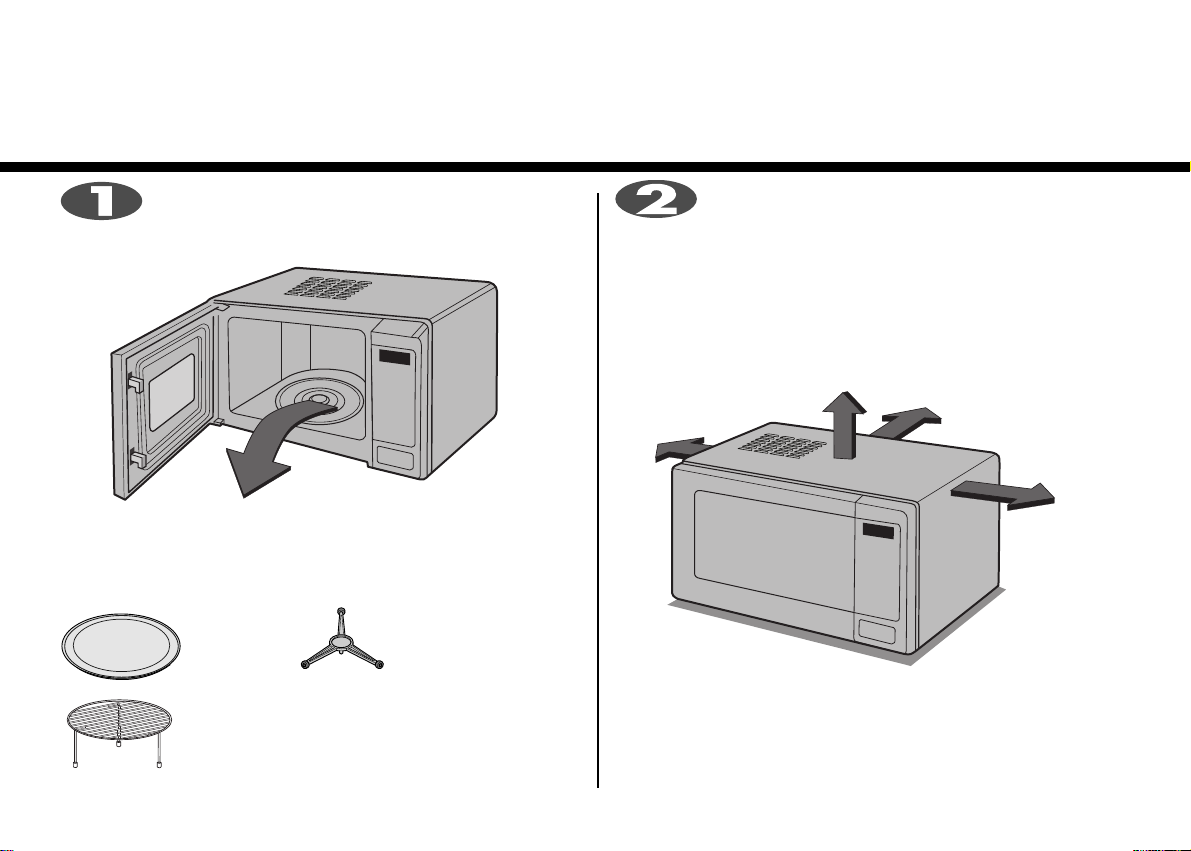 1

2