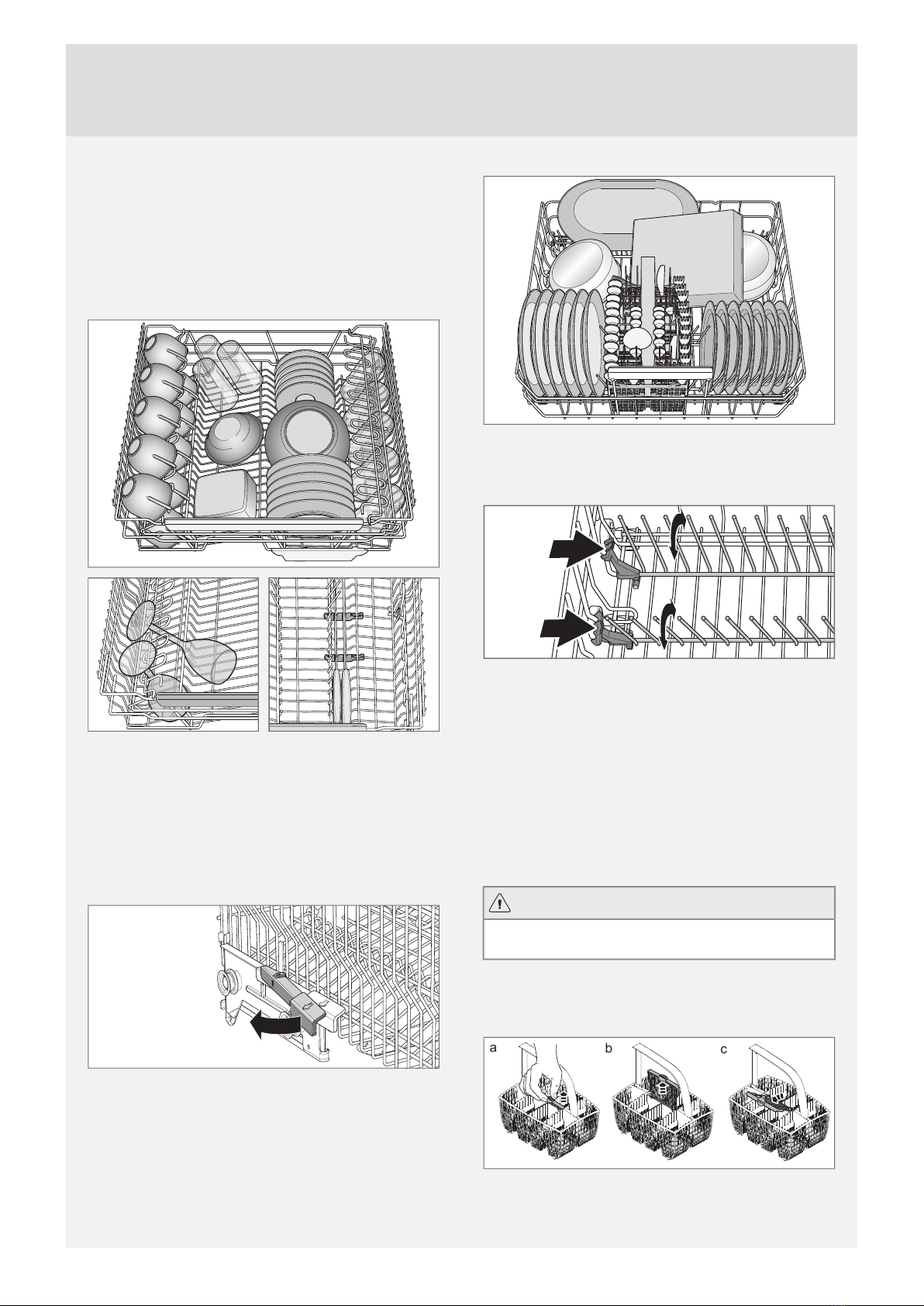 a b c