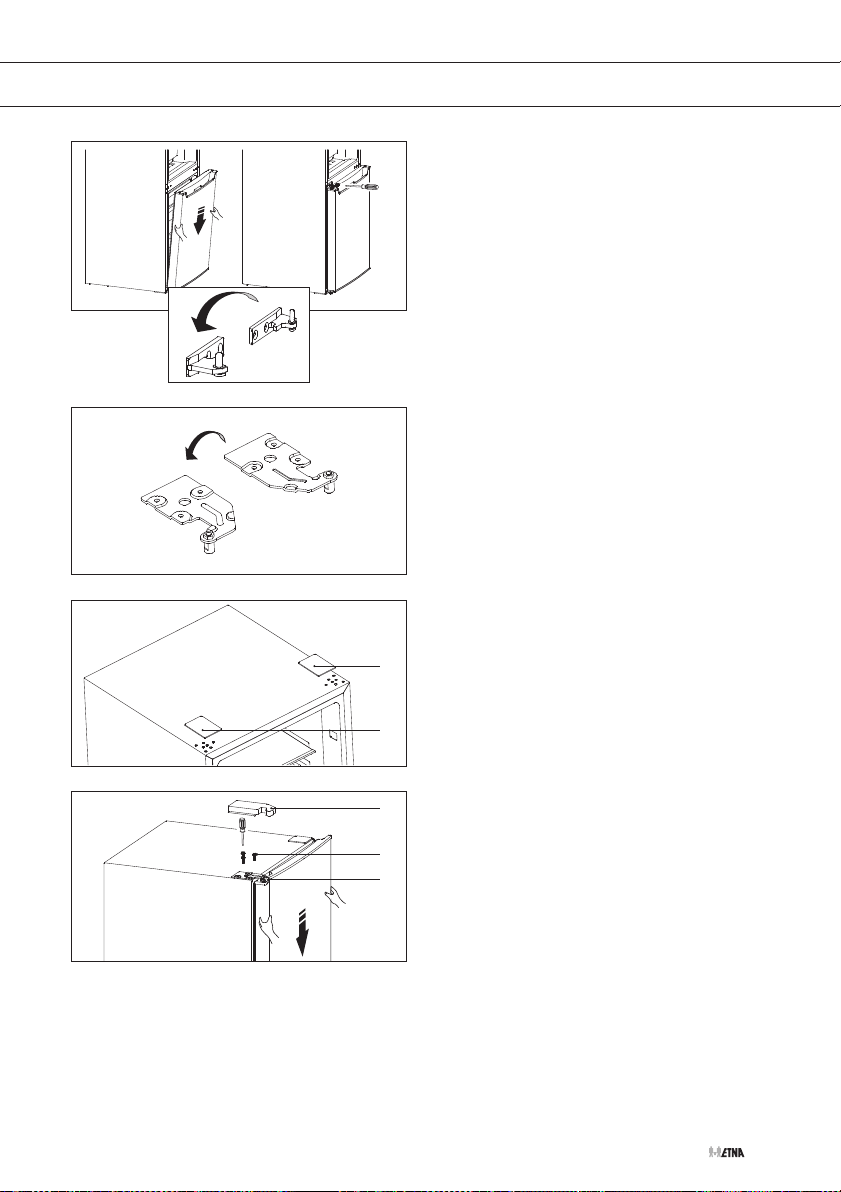 ETNA