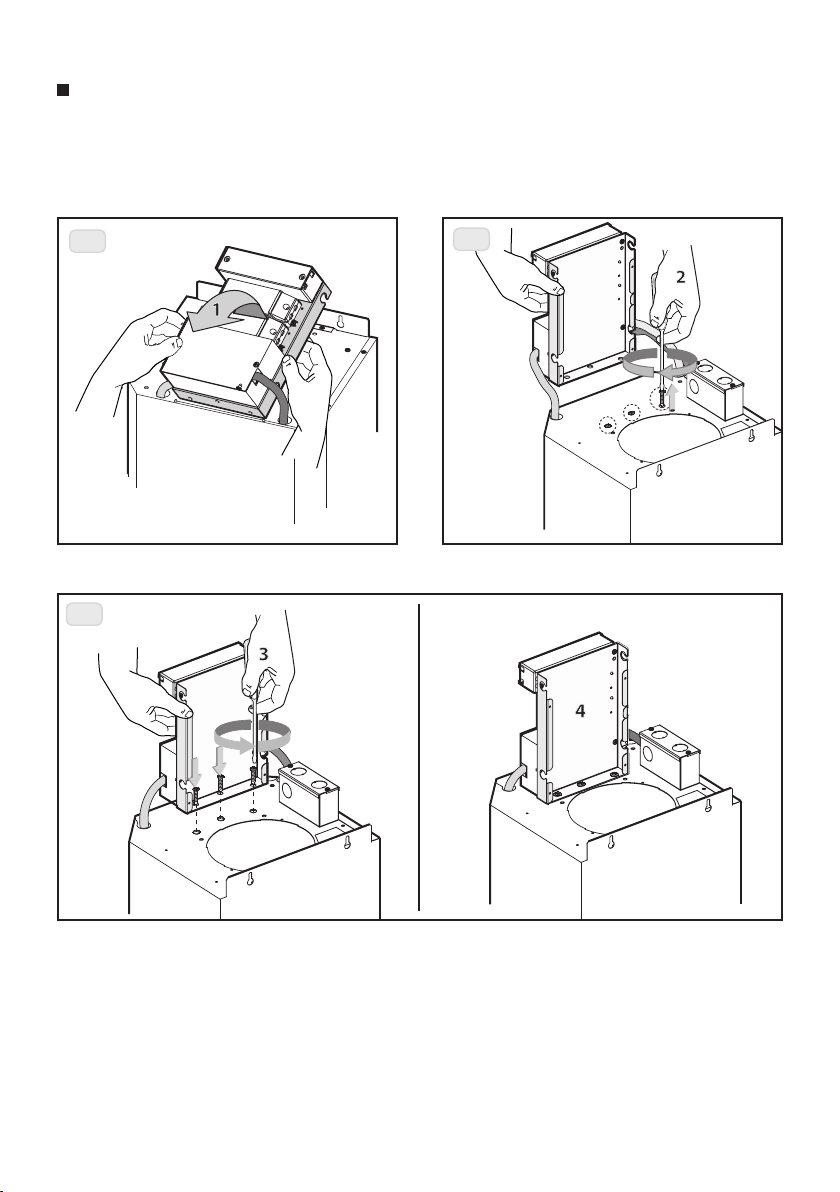 1

2

3

4