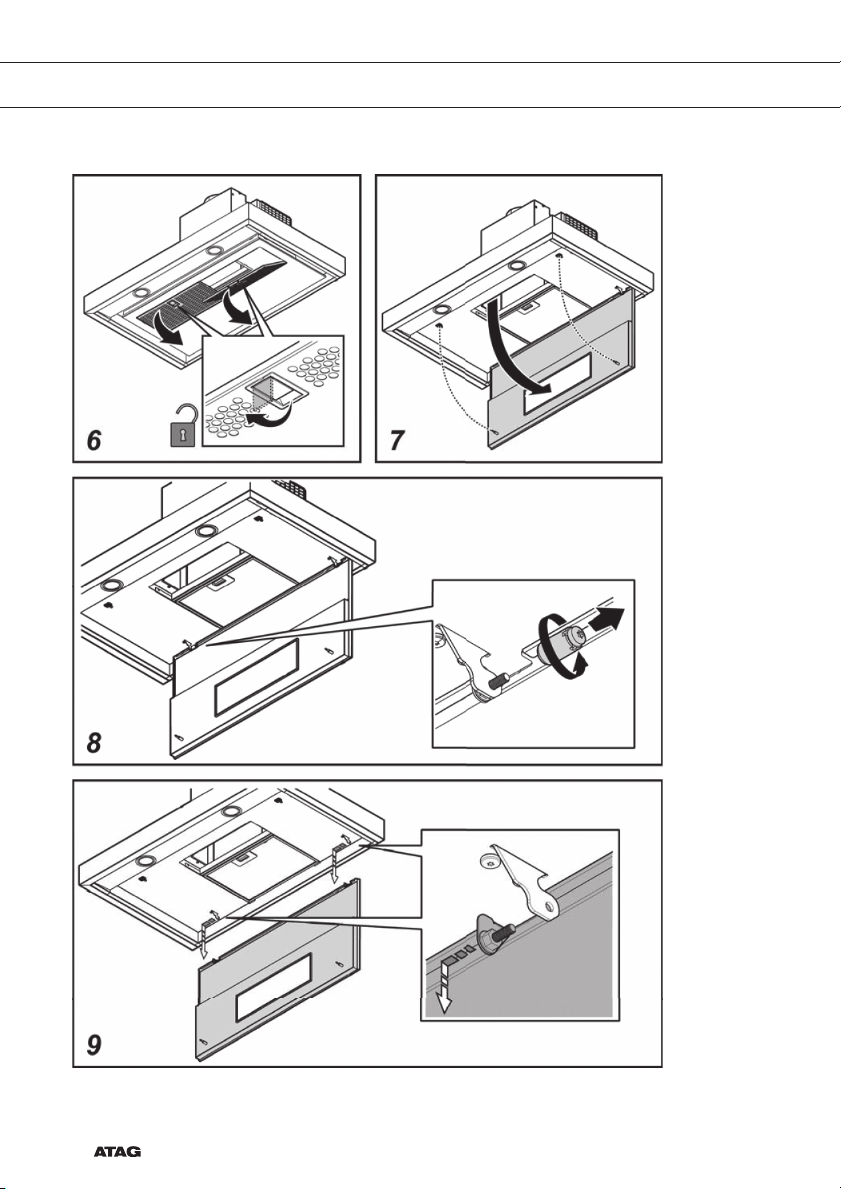 6

7

8

9

ATAG