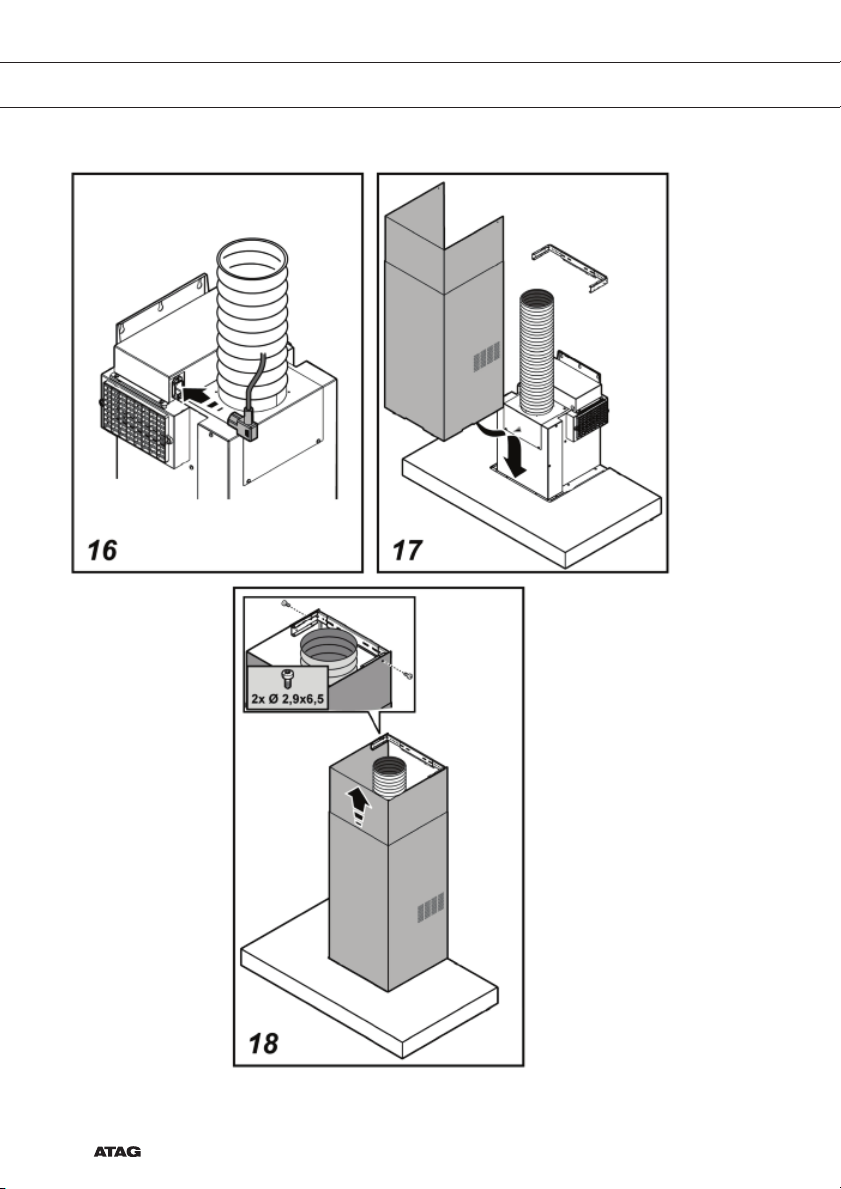 16

17

2x Ø 2,9x6,5

18

ATAG