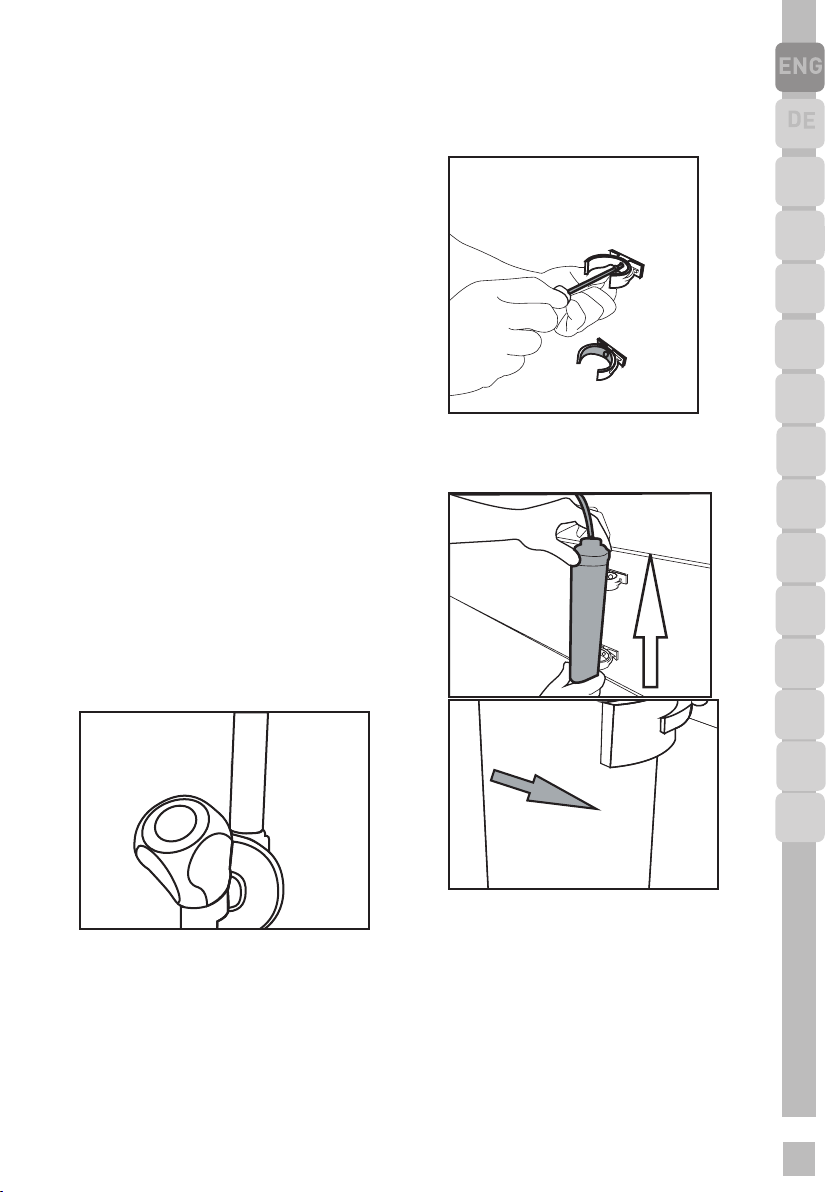 ENG

DE