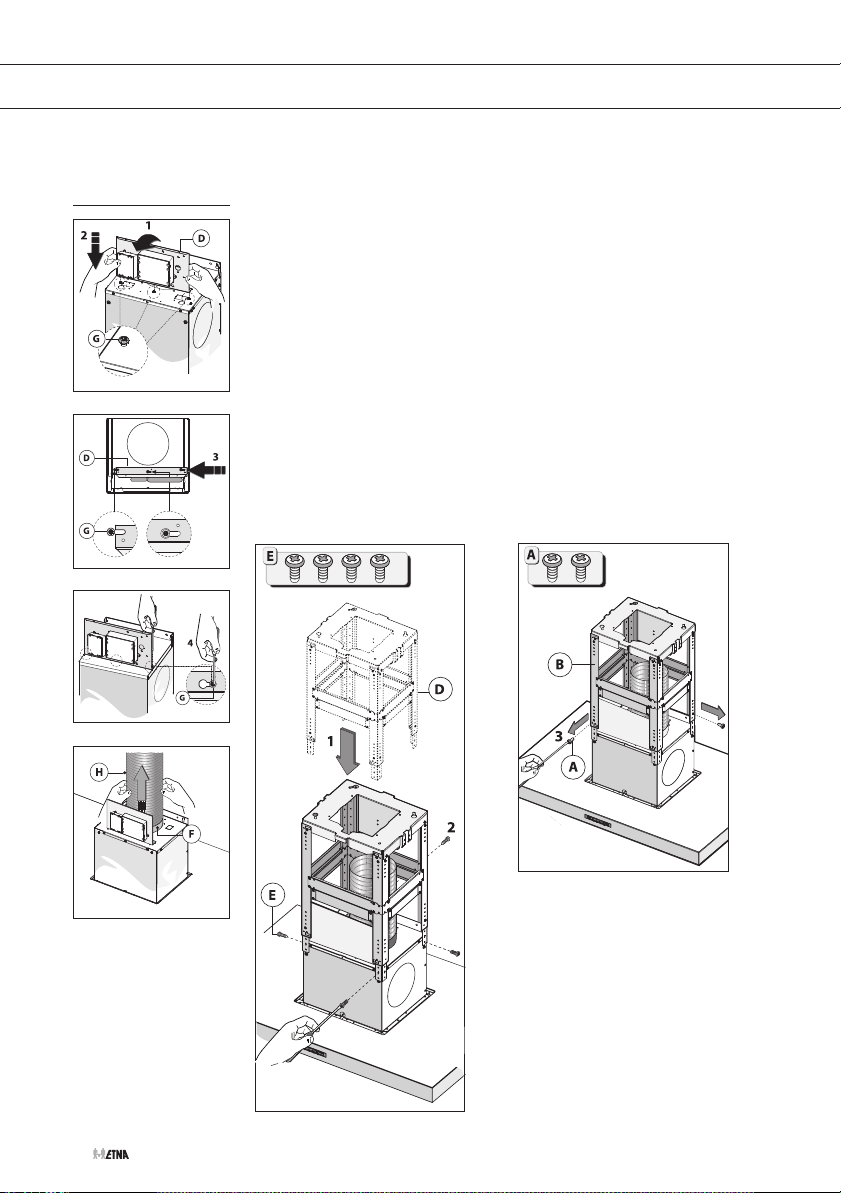 2
1
D
G

D
3
G

4
G

H
F

E
D
1
2
E

A
B
3
A

ETNA