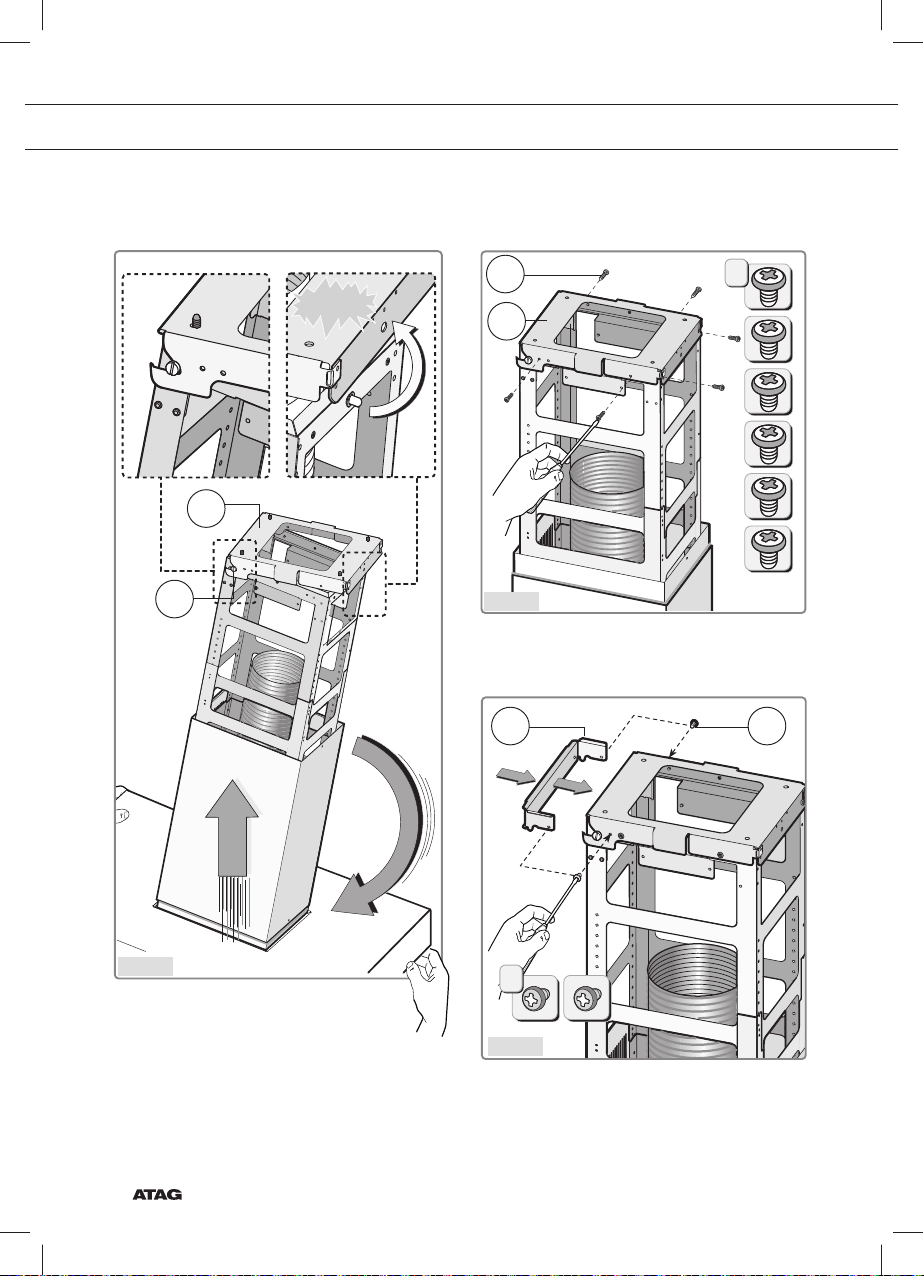 ATAG