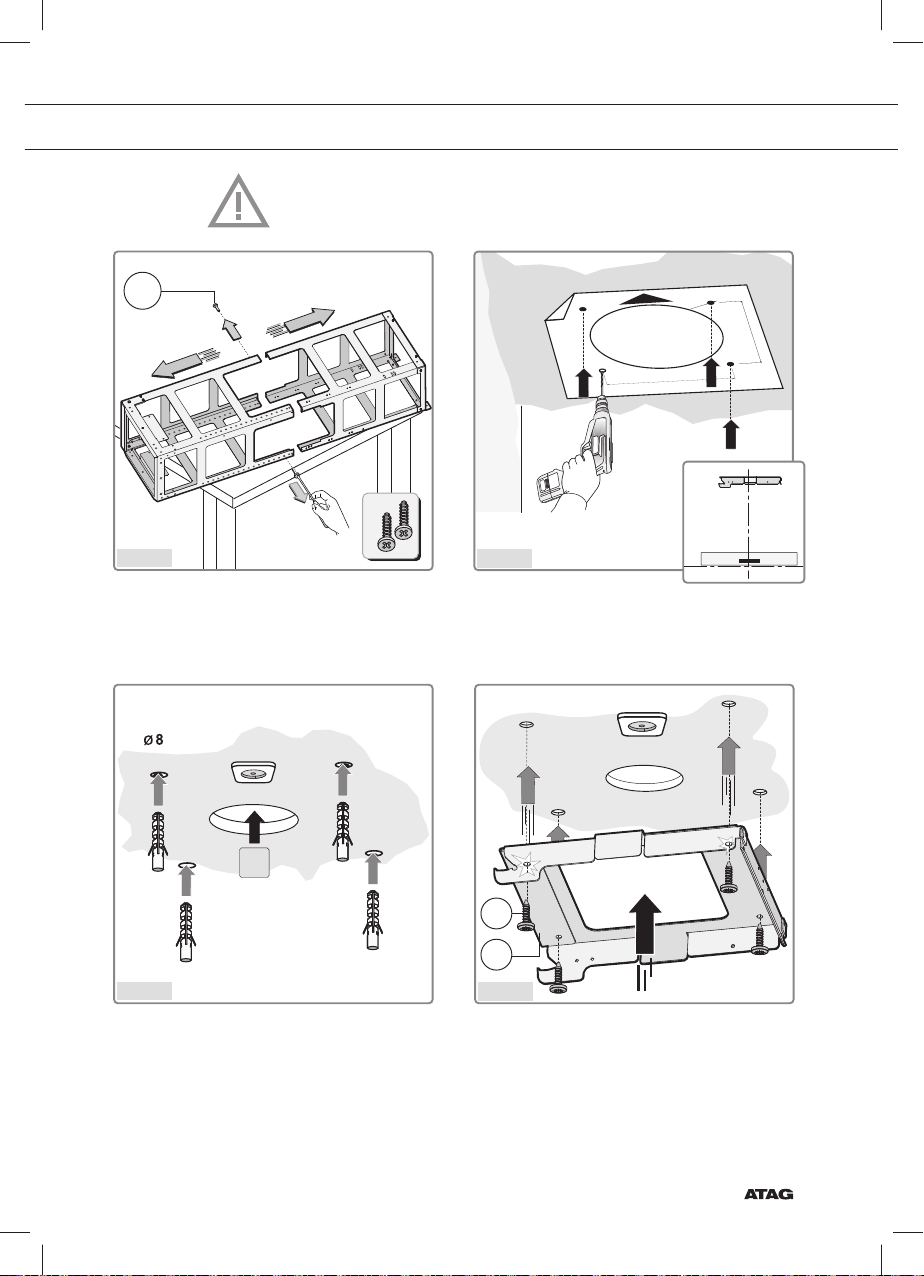 Ø 8

ATAG