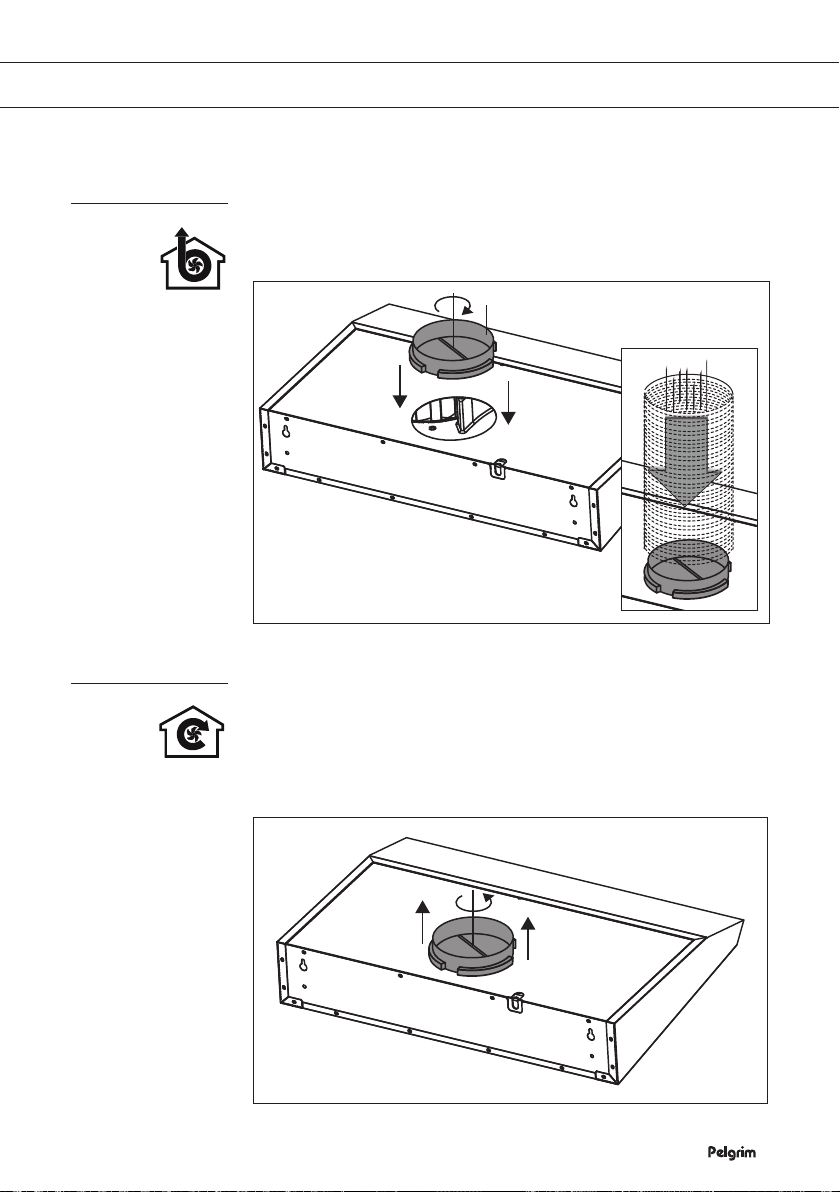 Pelgrim