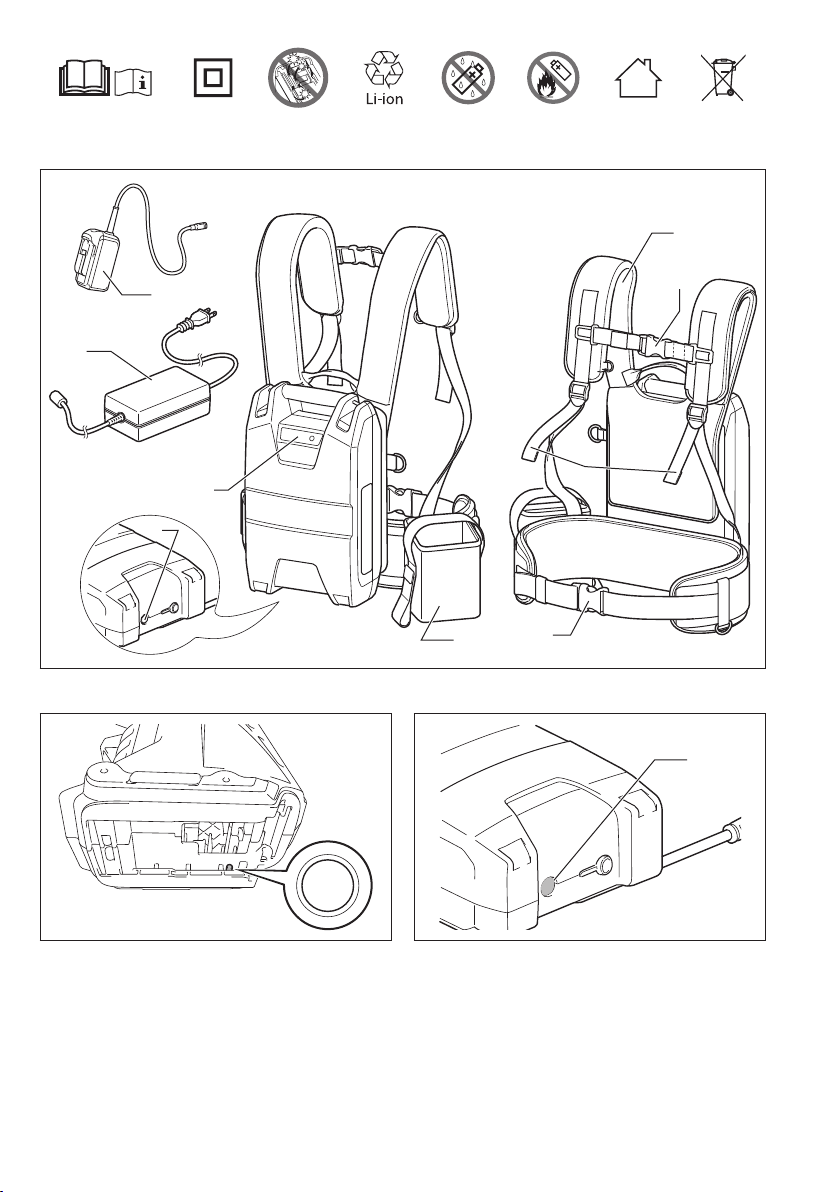 Li-ion