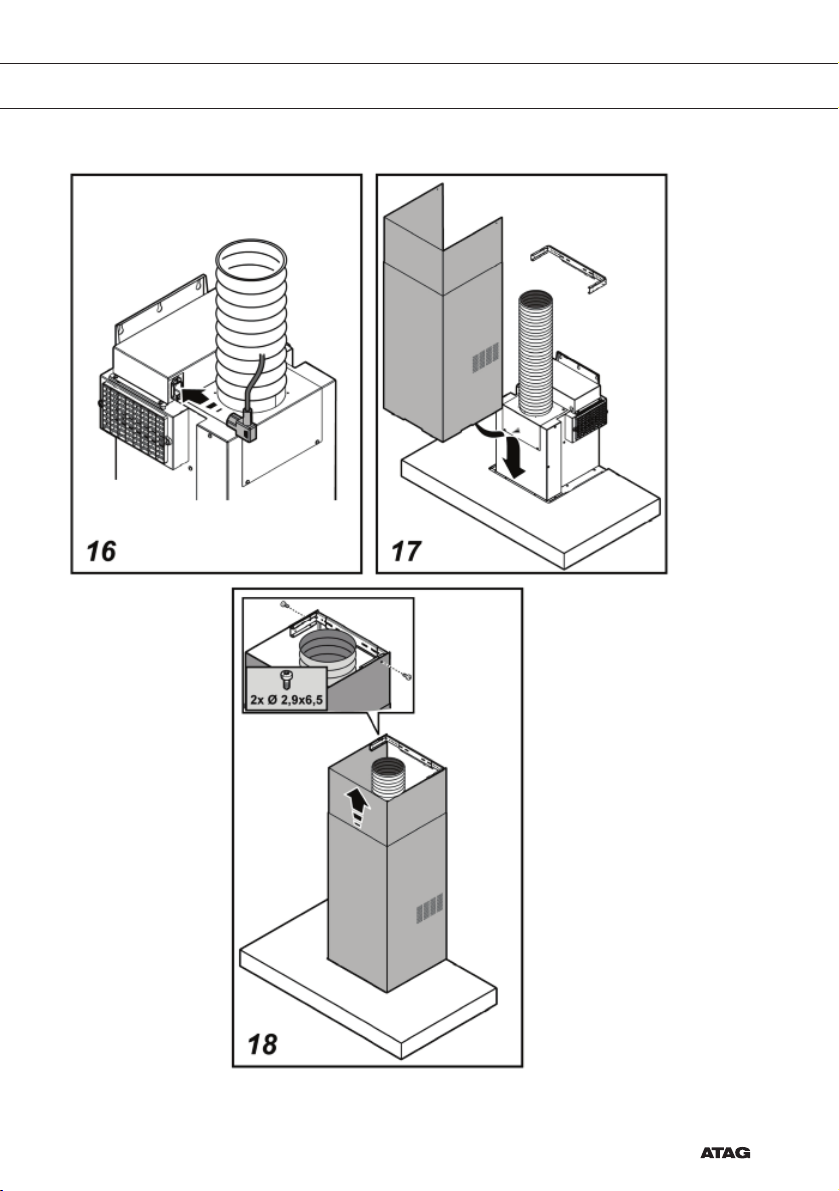 16

17

2x Ø 2,9x6,5

18

ATAG