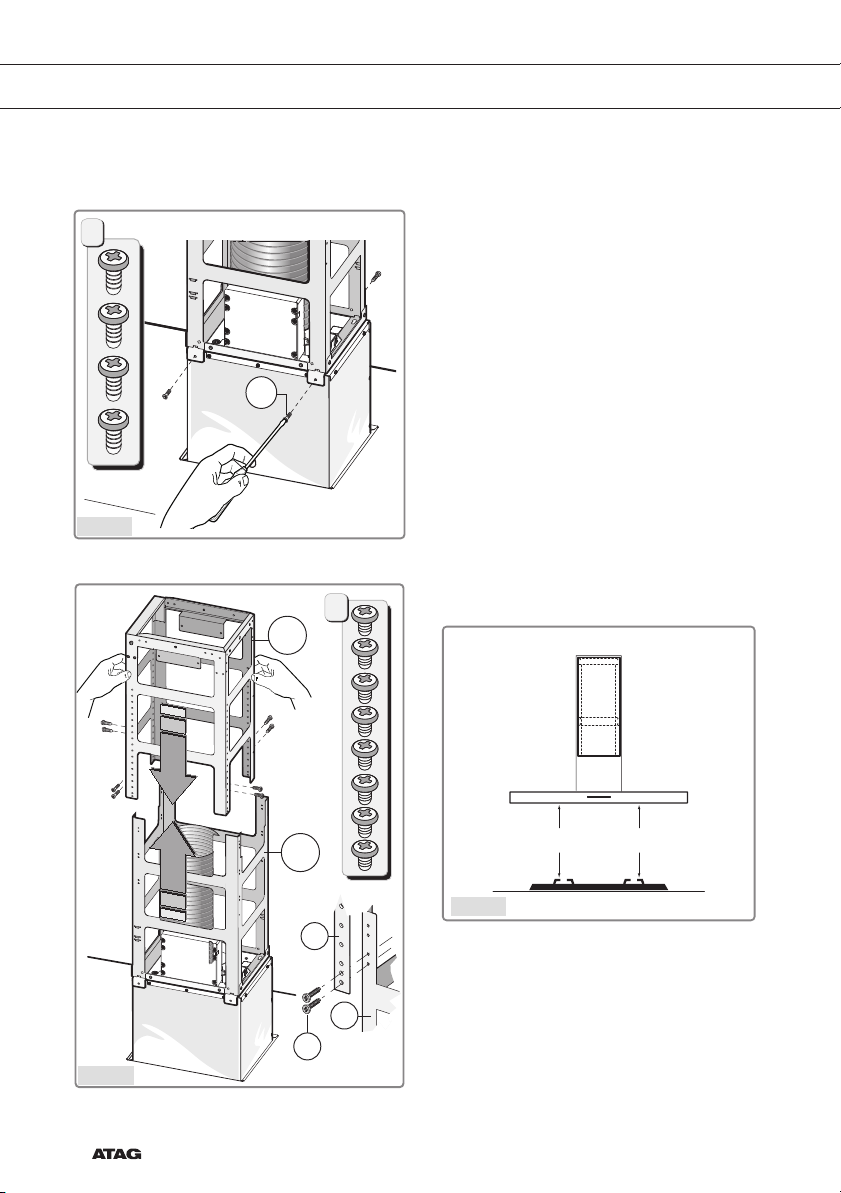 ATAG