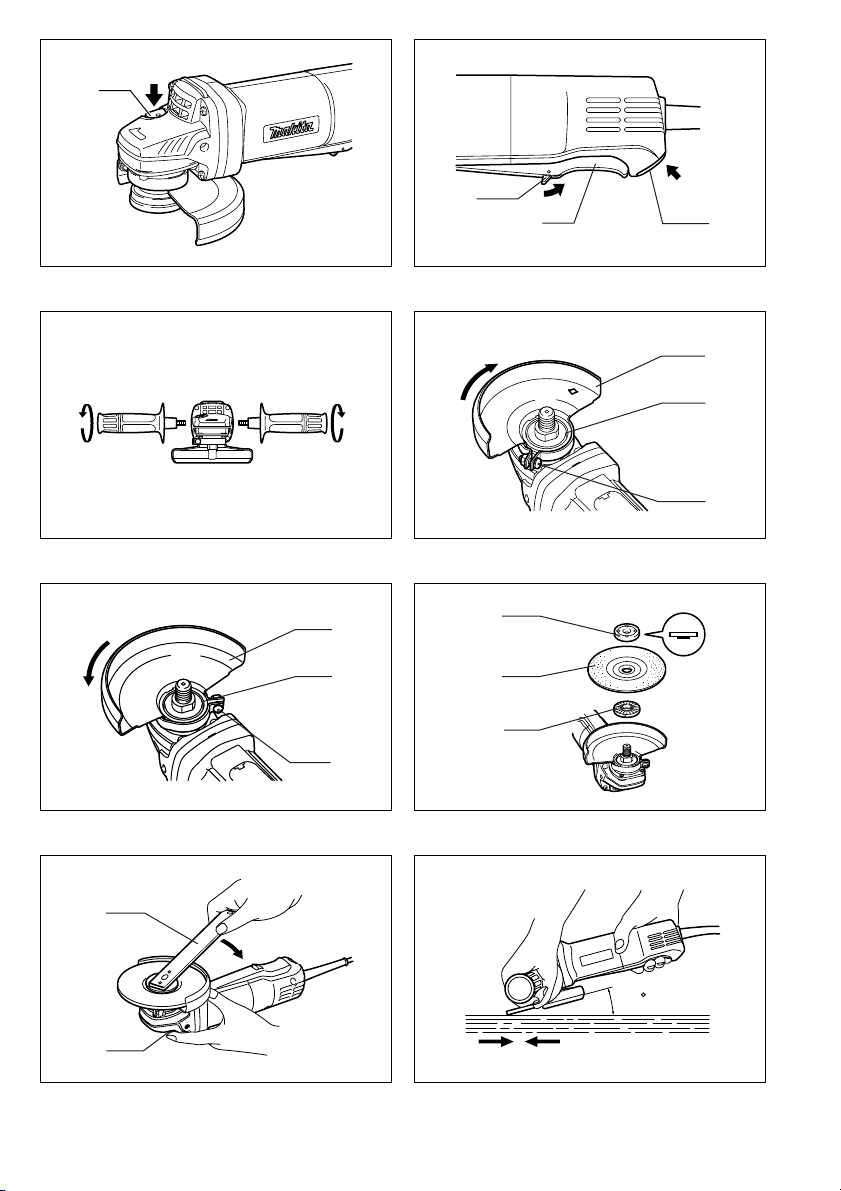 makita