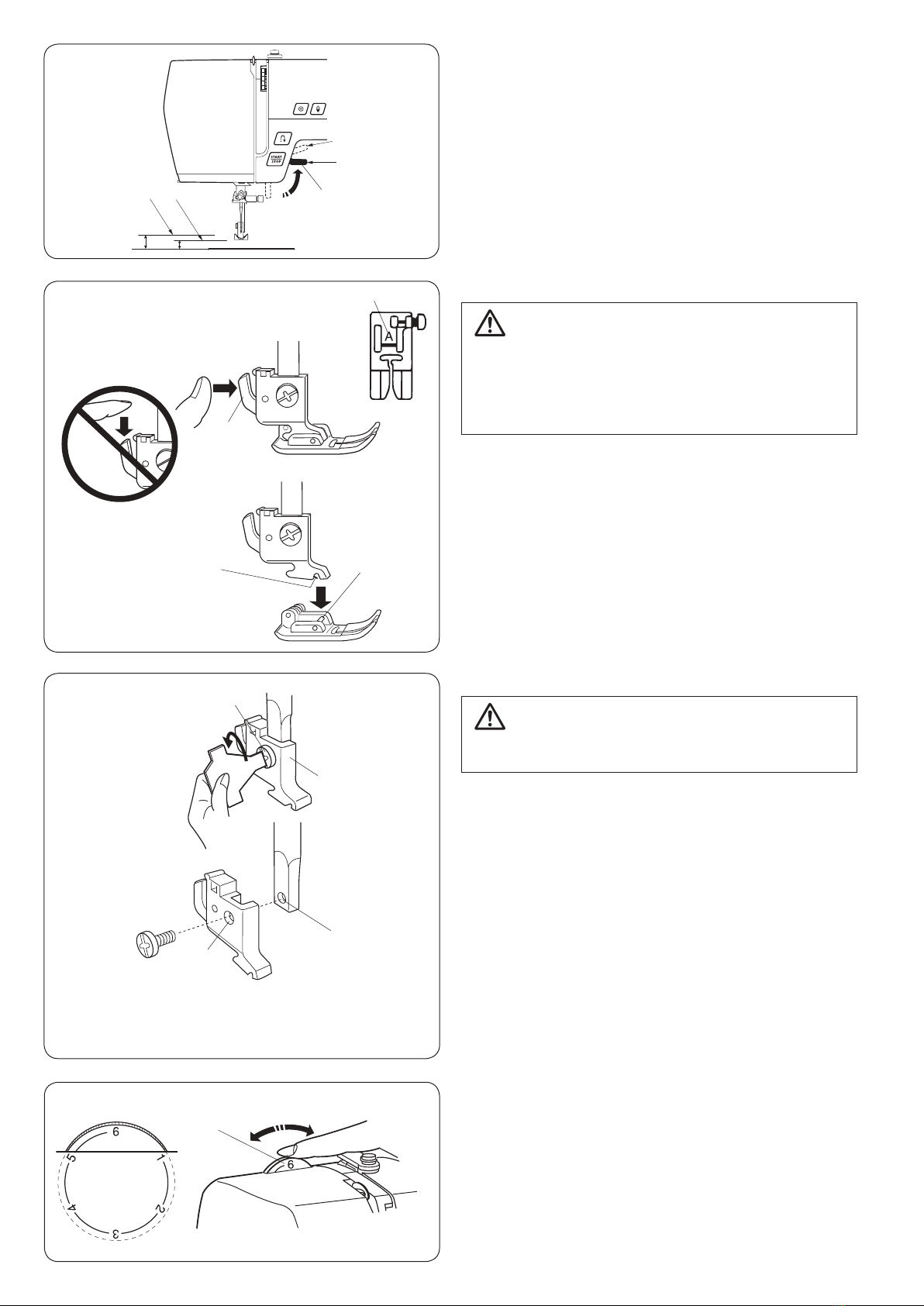 START
STOP

A

6

5
1
4
2
3

6