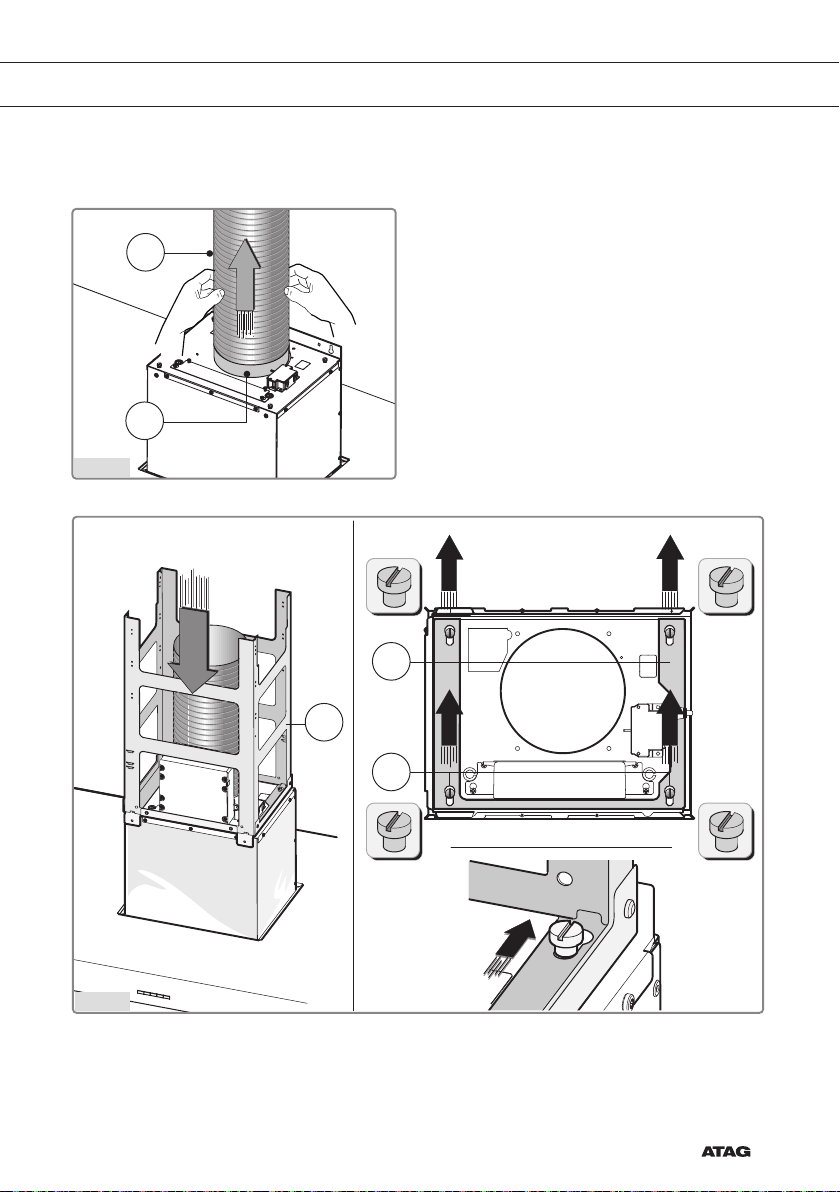 ATAG