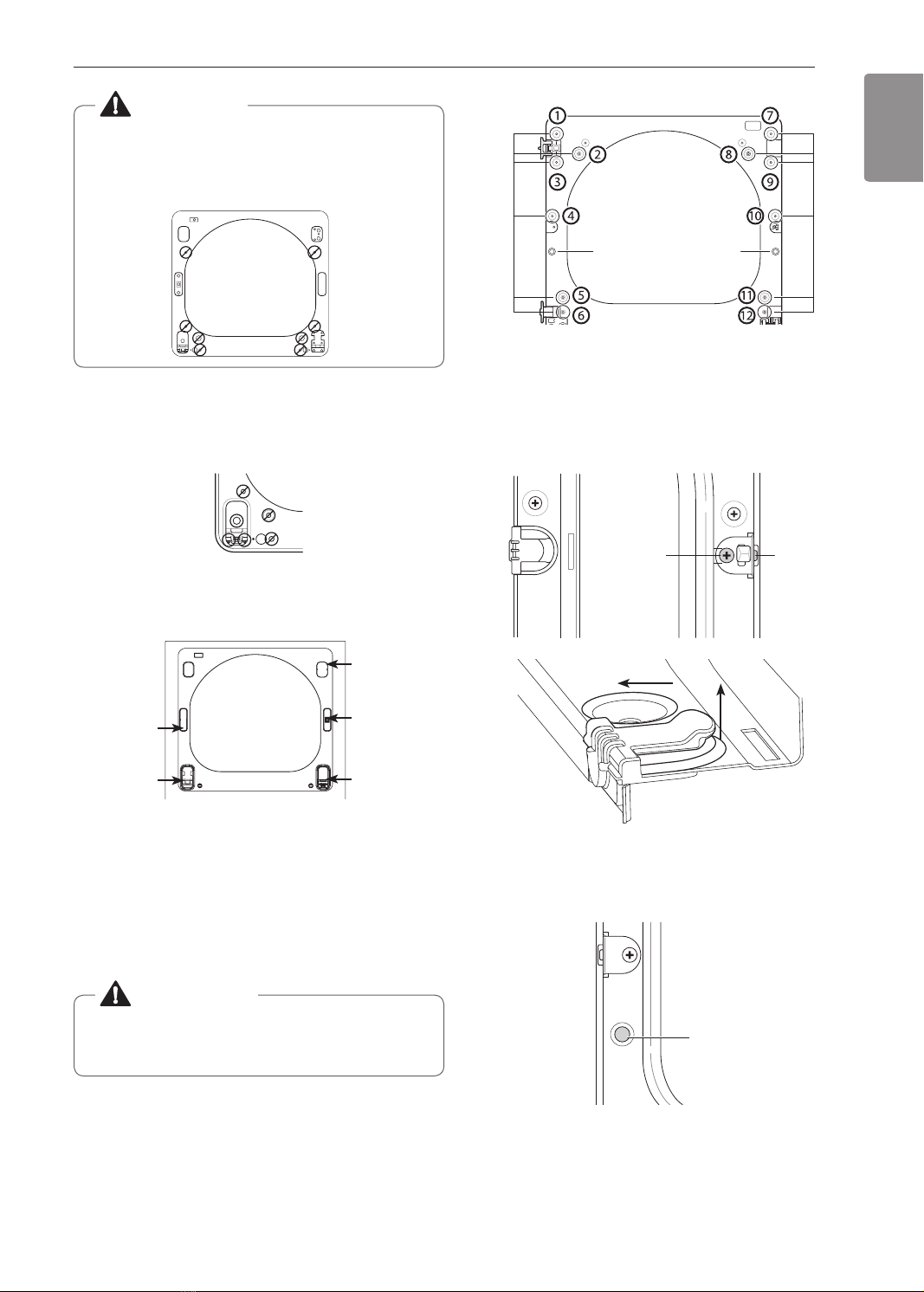 1

7

2

8

3

9

4

10

5

11

6

12