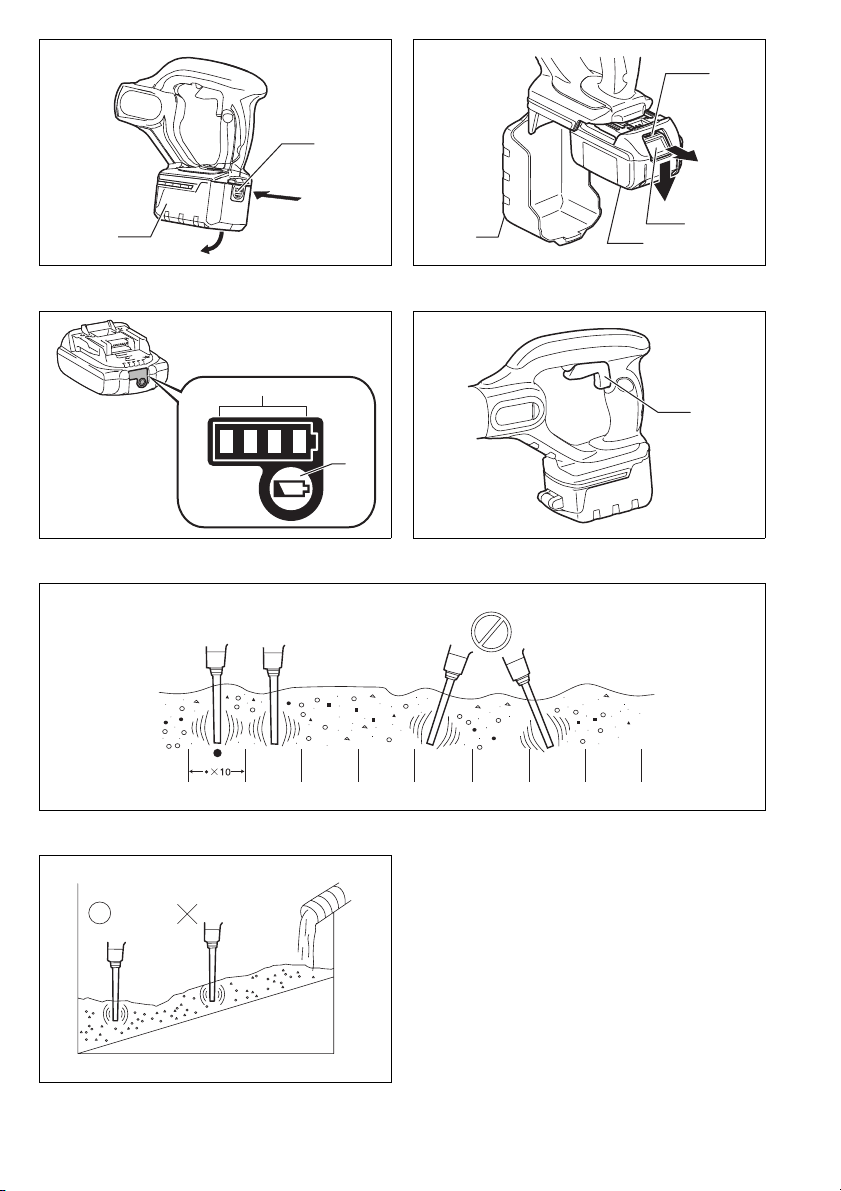 $\times 10$