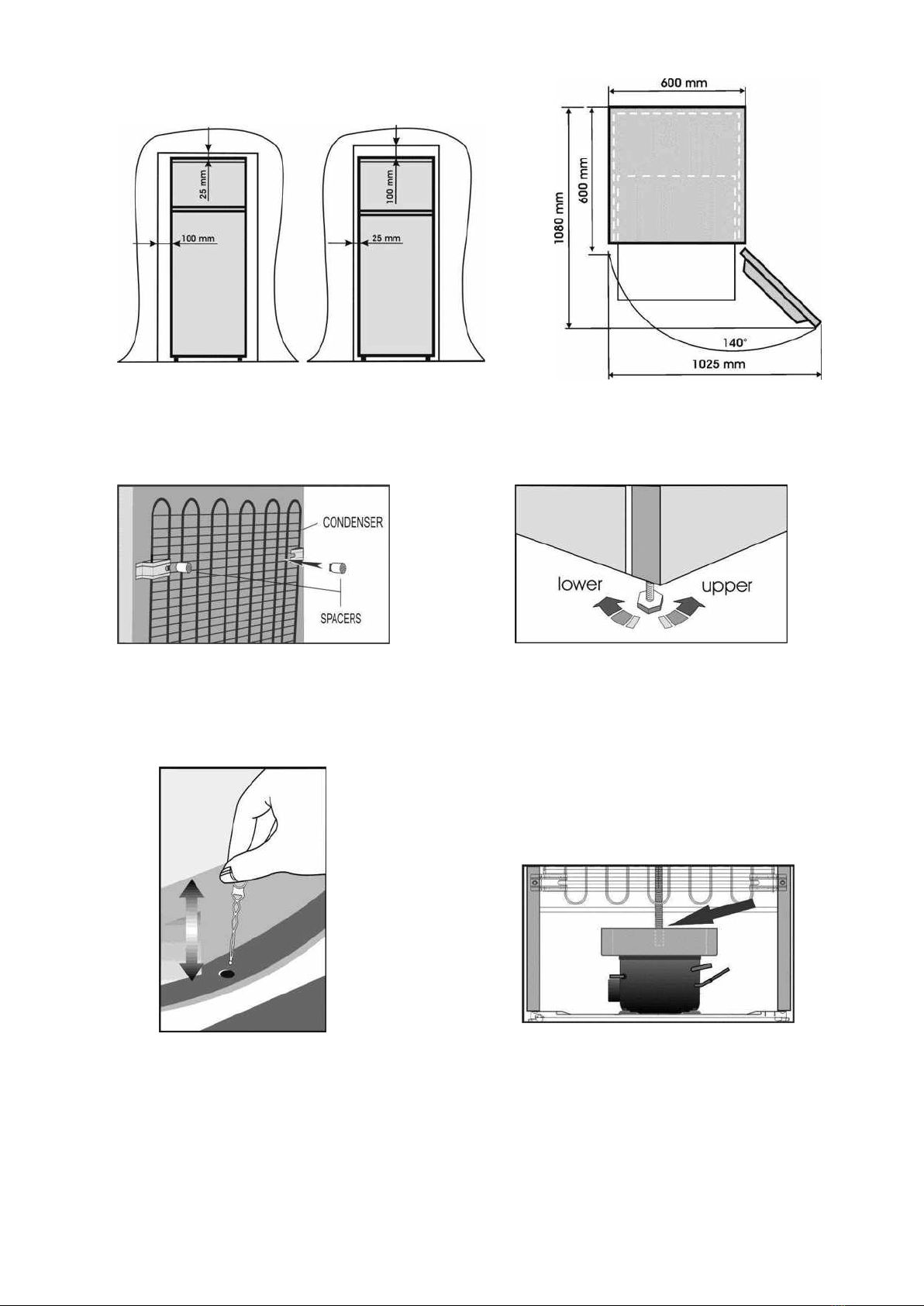 25 mm
100 mm
100 mm
25 mm

600 mm
600 mm
1080 mm
140°
1025 mm

CONDENSER
SPACERS

lower
upper