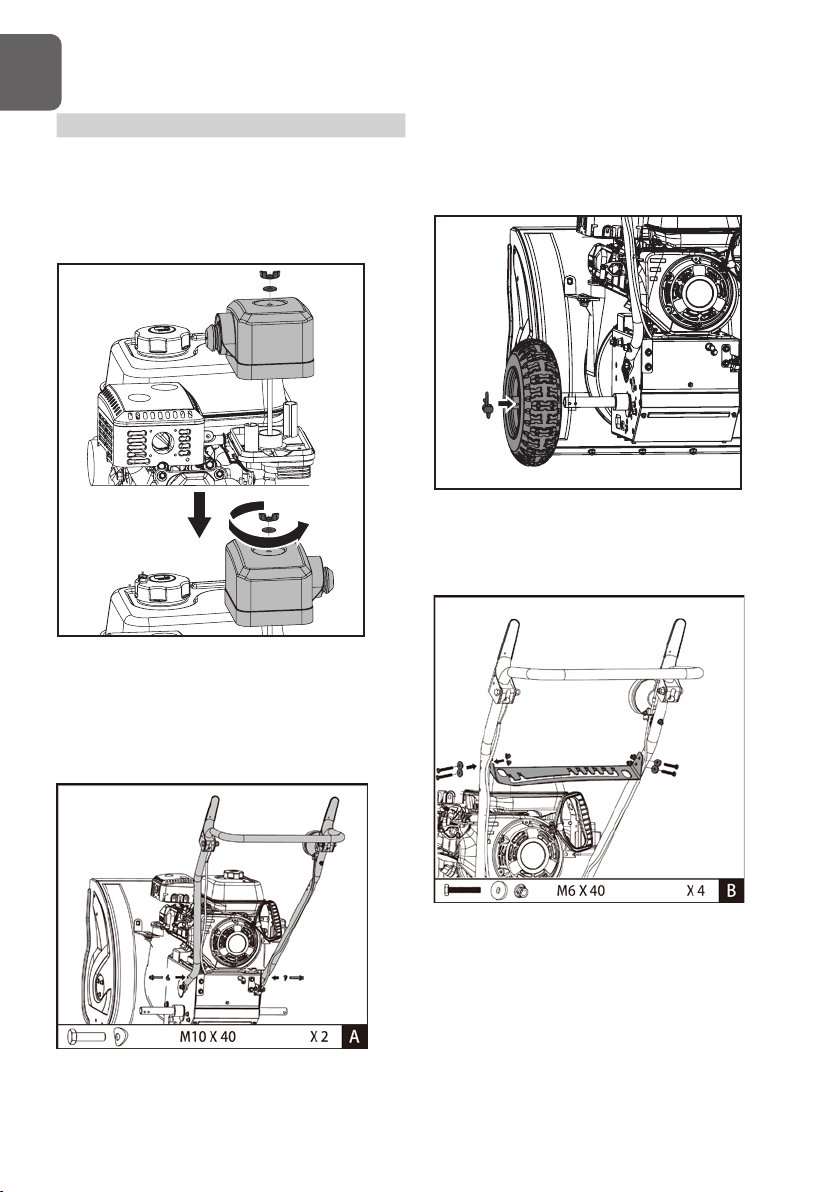 M10 X 40

X 2

A

M6 X 40

X 4

B