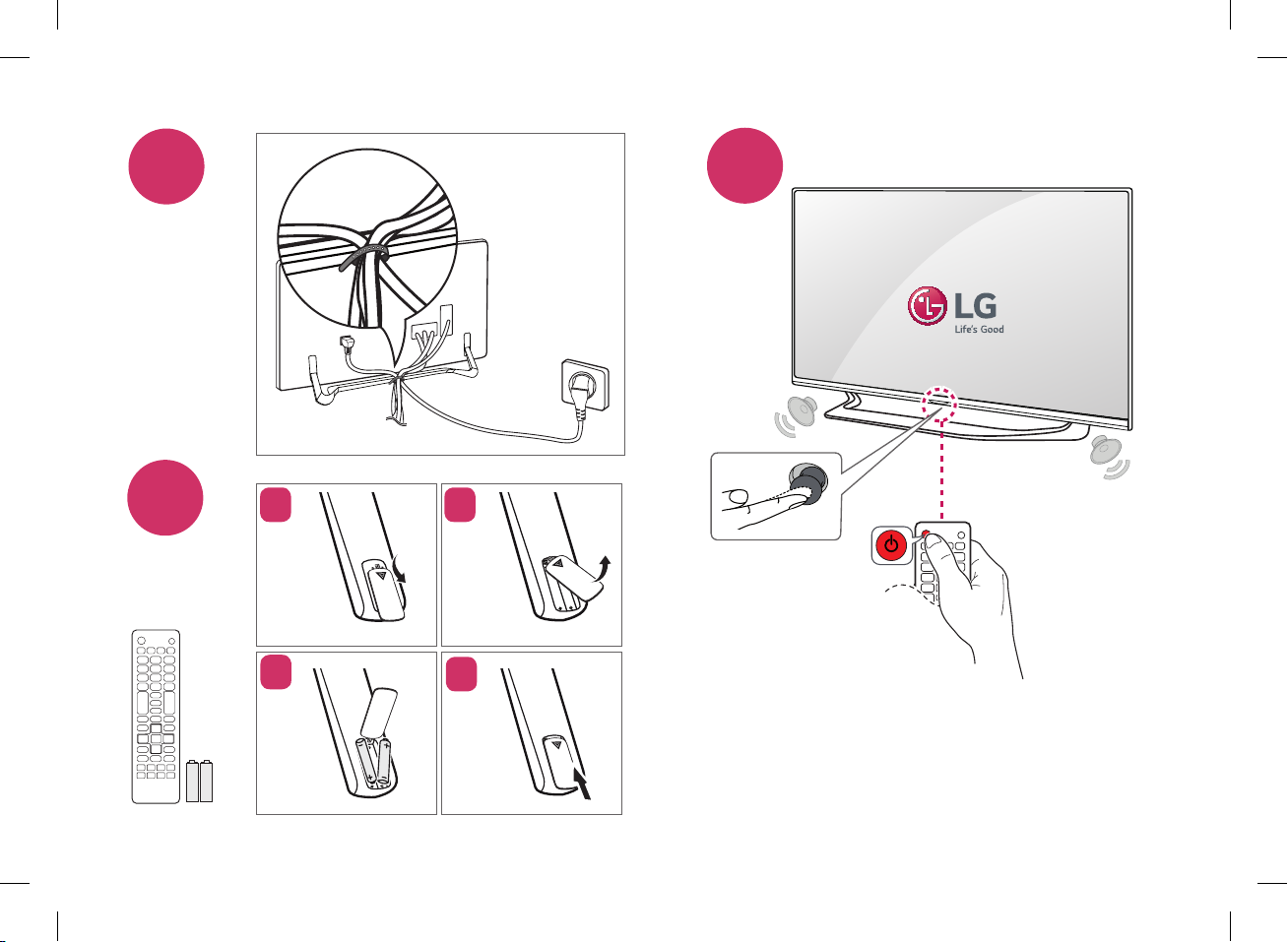 LG
Life's Good