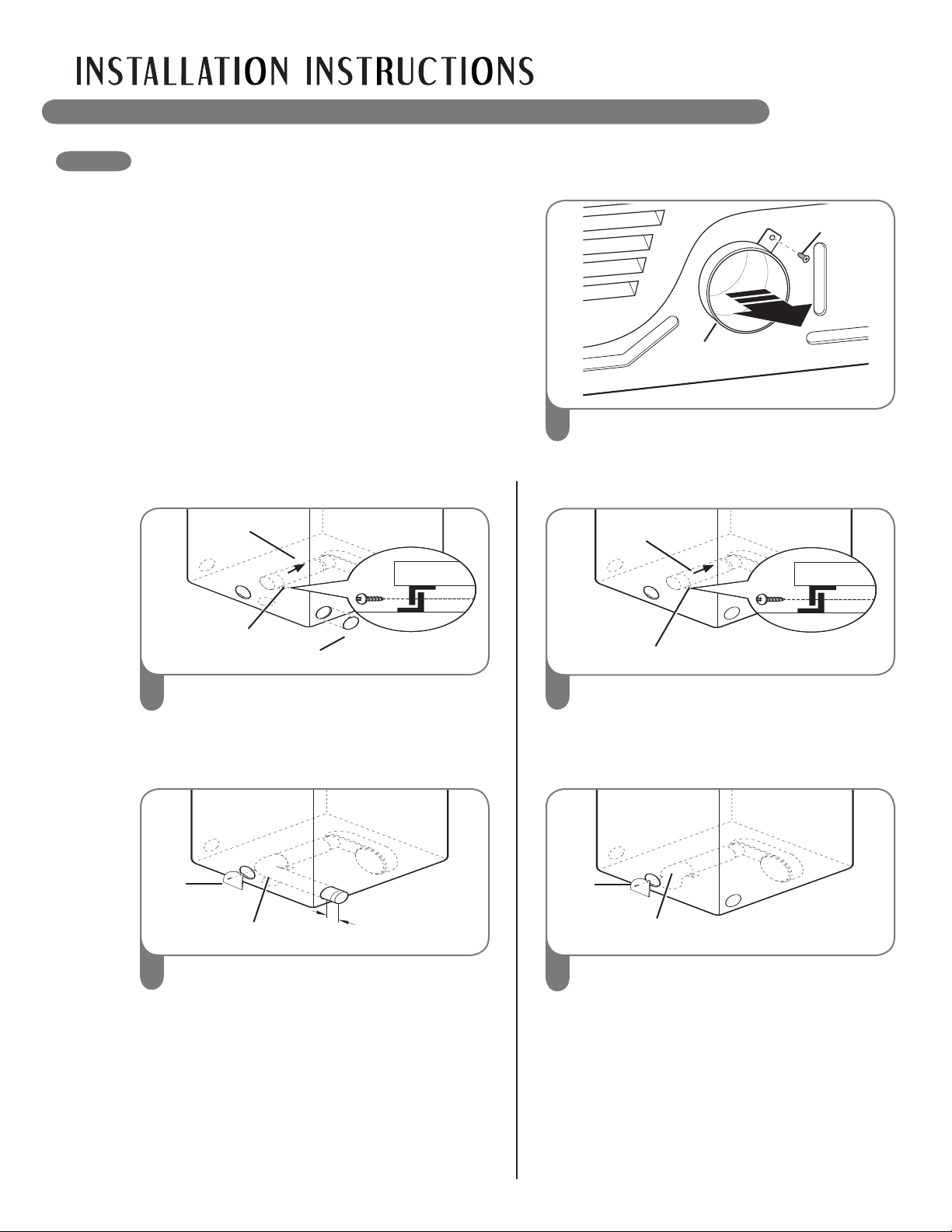 INSTALLATION INSTRUCTIONS