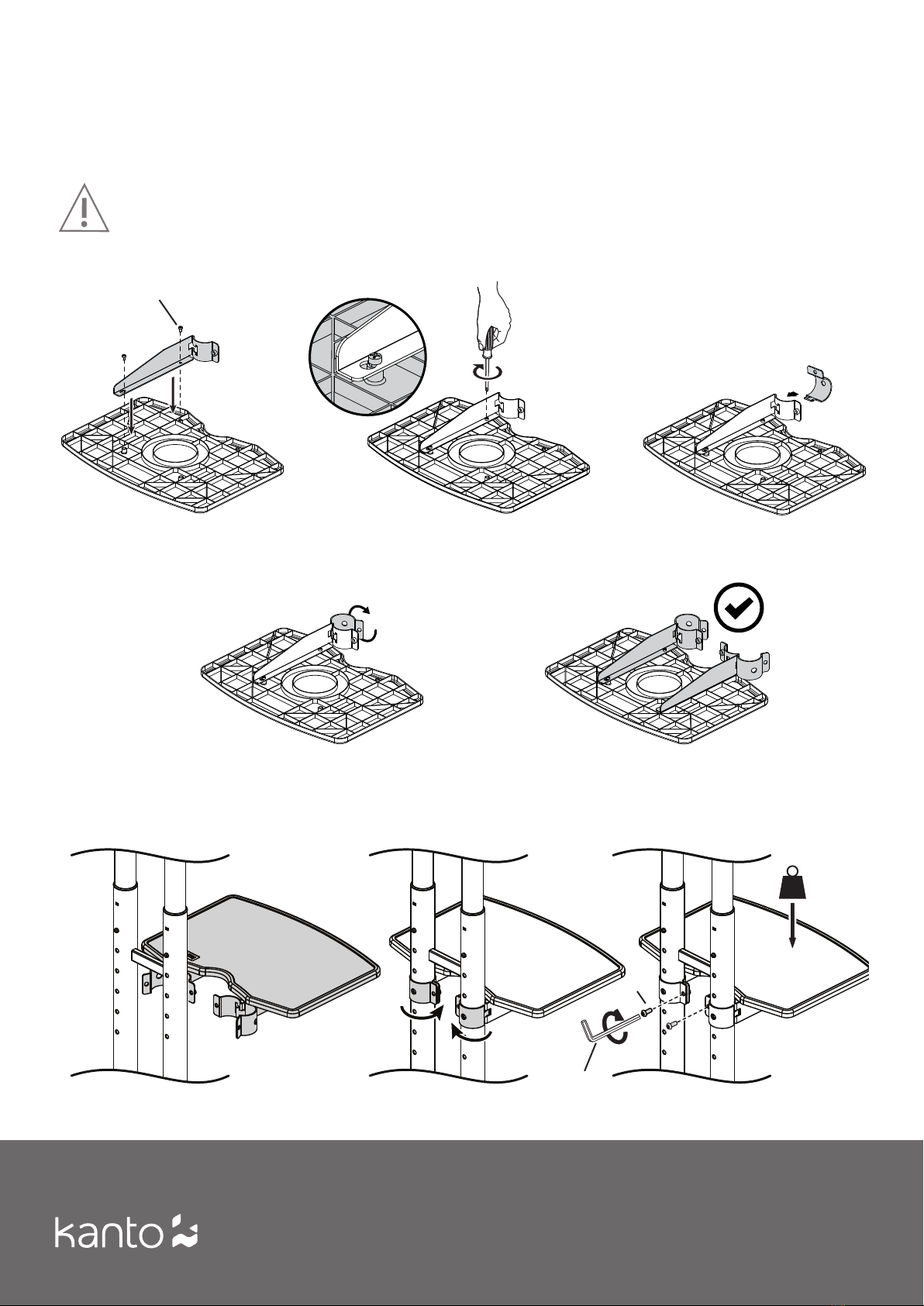 kanto