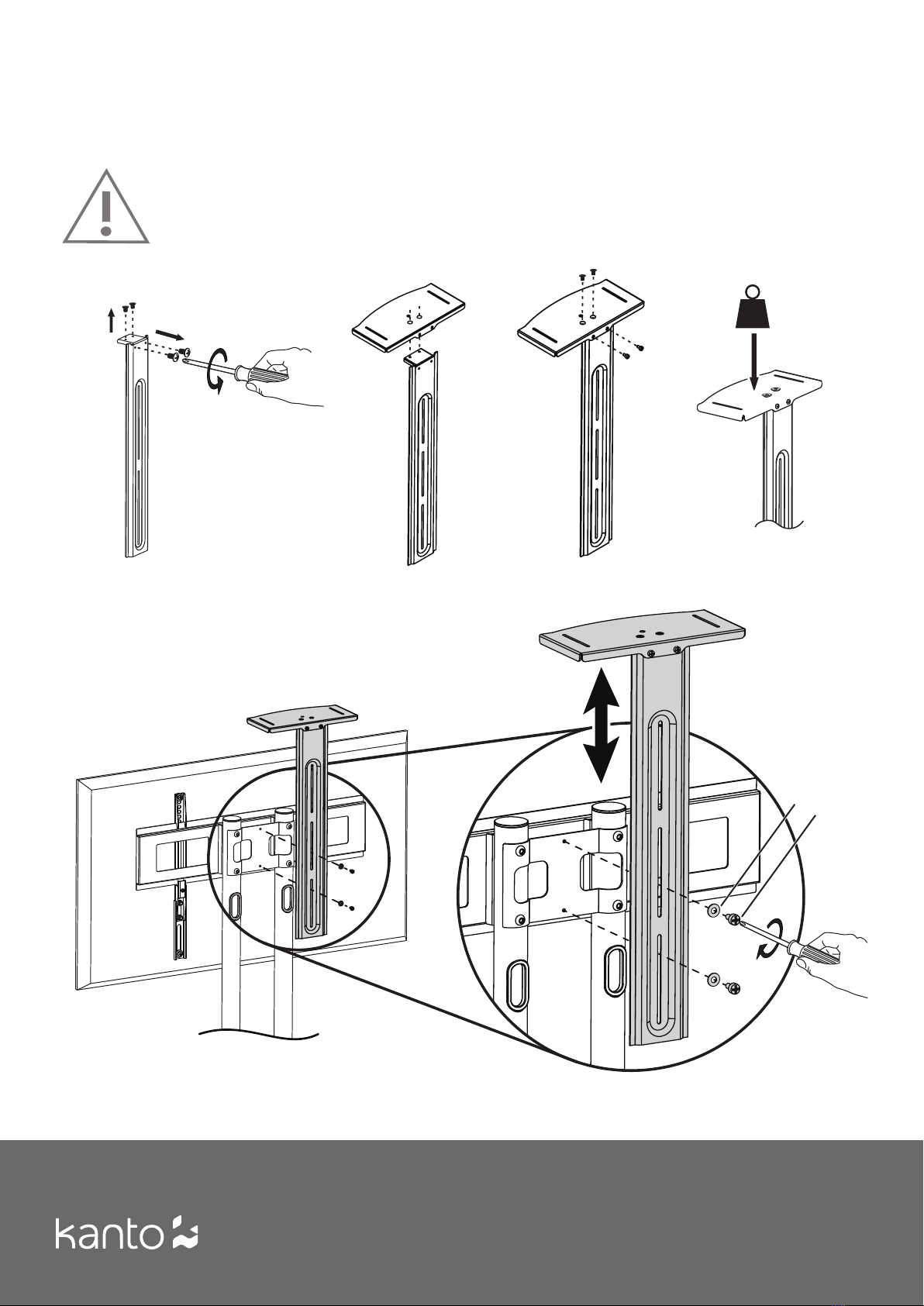 kanto